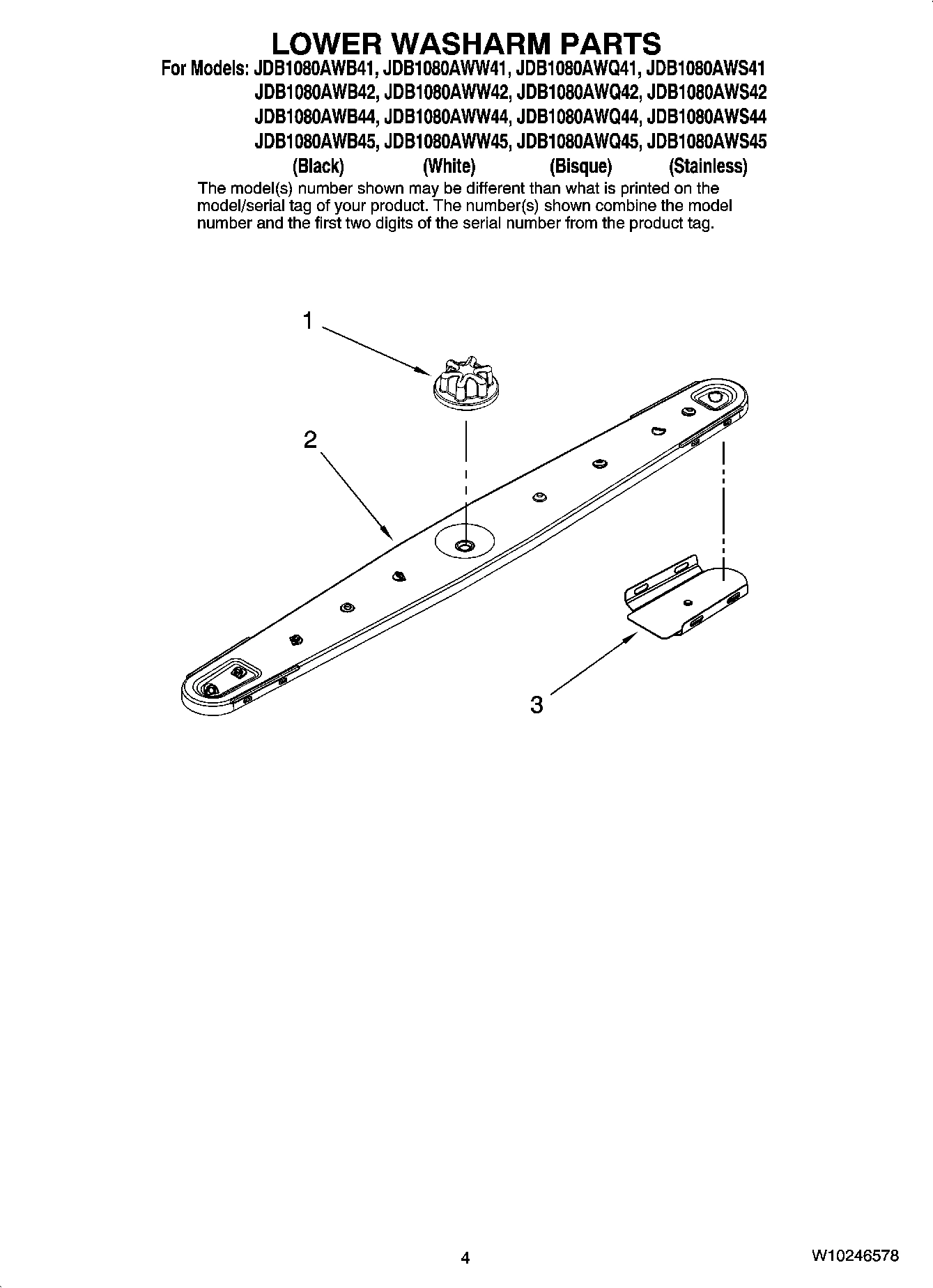 LOWER WASHARM PARTS

For Models: JDB1080AWB41, JDB1080AWW41, JDB1080AWQ41, JDB1080AWS41
JDB1080AWB42, JDB1080AWW42, JDB1080AWQ42, JDB1080AWS42
JDB1080AWB44, JDB1080AWW44, JDB1080AWQ44, JDB1080AWS44
JDB1080AWB45, JDB1080AWW45, JDB1080AWQ45, JDB1080AWS45
(Black) (White) (Bisque) (Stainless)

The model(s) number shown may be different than what is printed on the model/serial tag of your product. The number(s) shown combine the model number and the first two digits of the serial number from the product tag.

1

2

3

4

W10246578