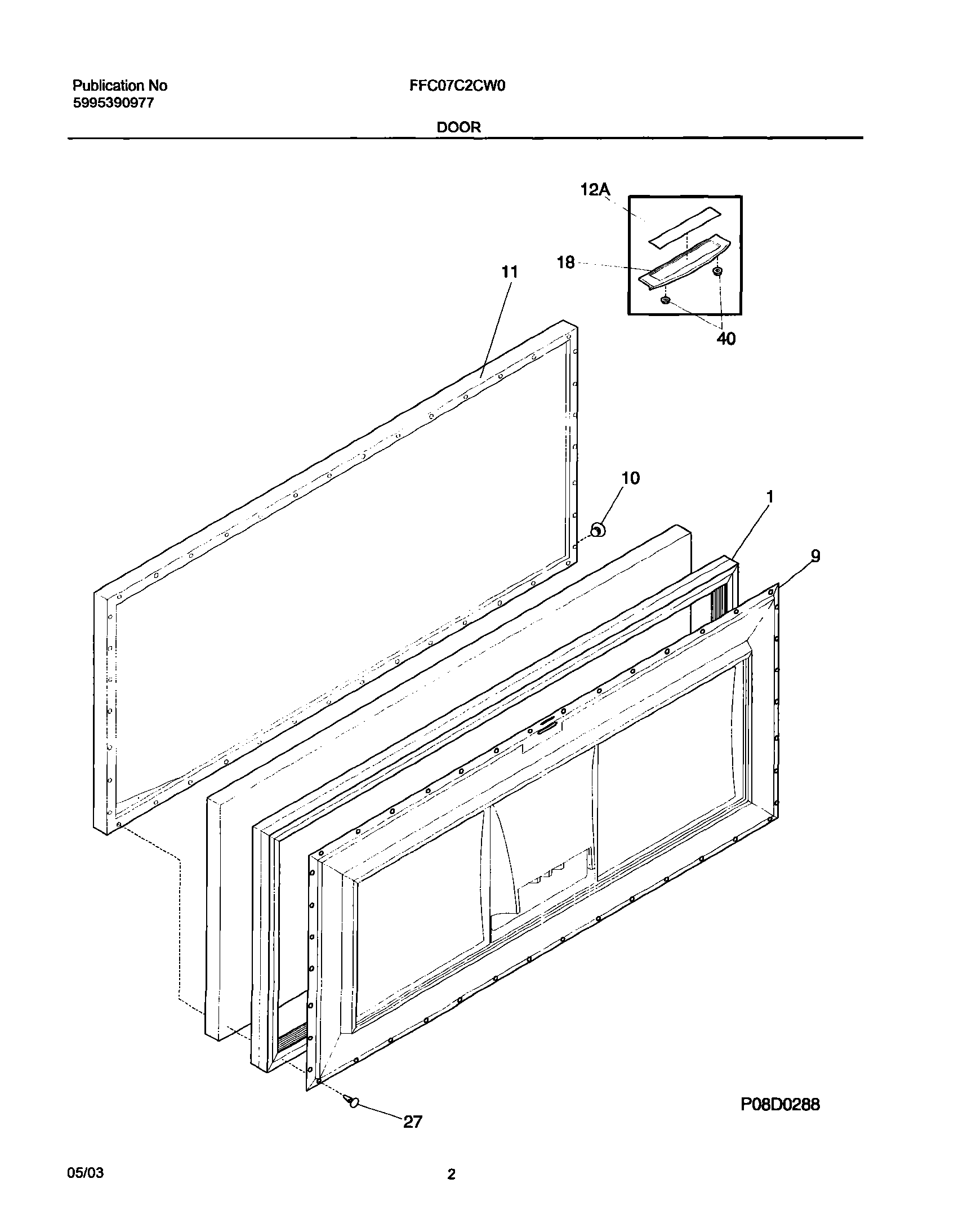 Publication No
5995390977

FFC07C2CW0

DOOR

12A

18

11

40

10

1

9

27

P08D0288

05/03

2