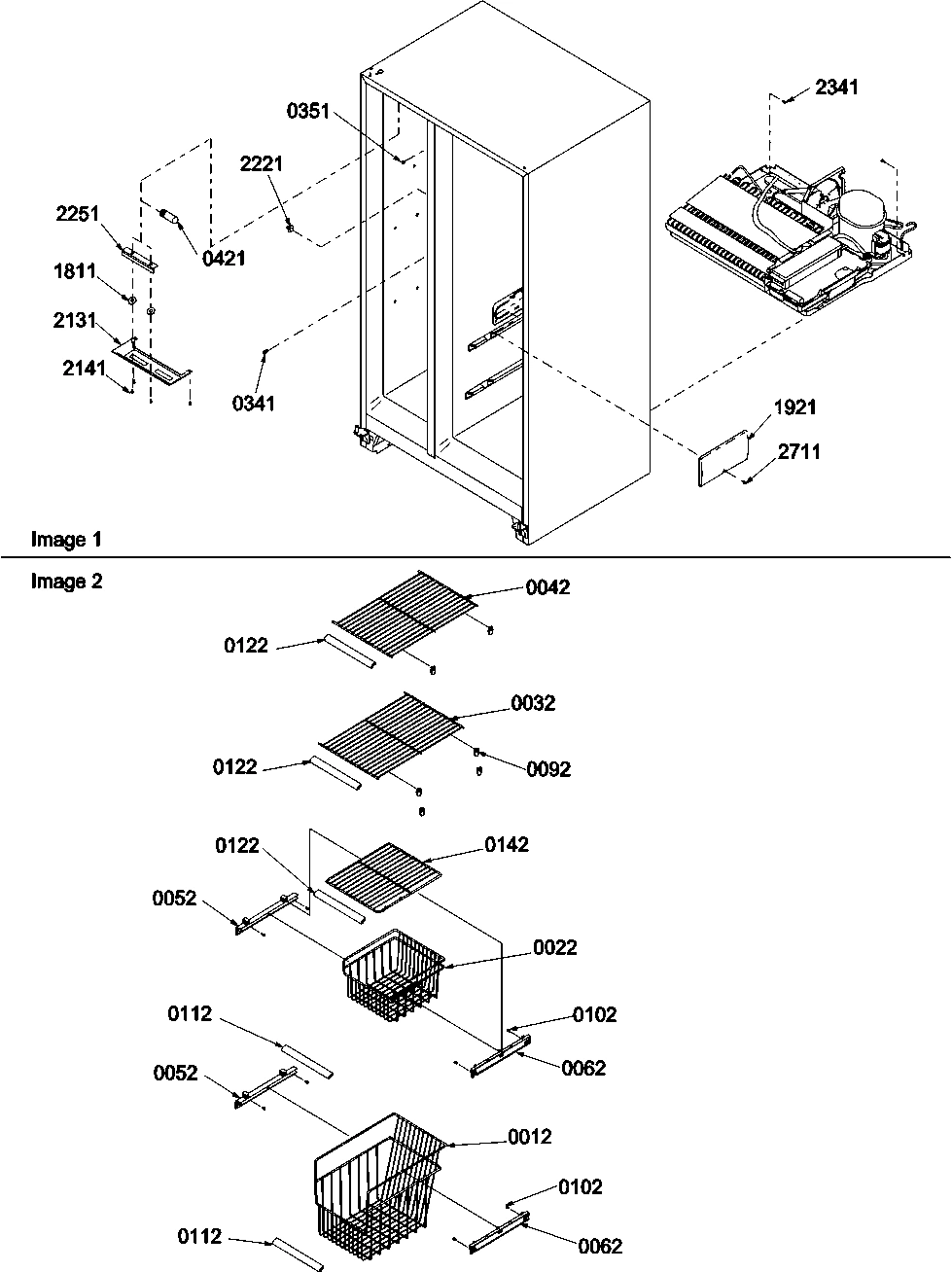 2341
0351
2221
2251
0421
1811
2131
2141
0341
1921
2711
Image 1

Image 2
0042
0122
0032
0122
0092
0122
0142
0052
0022
0112
0102
0062
0052
0012
0102
0112
0062