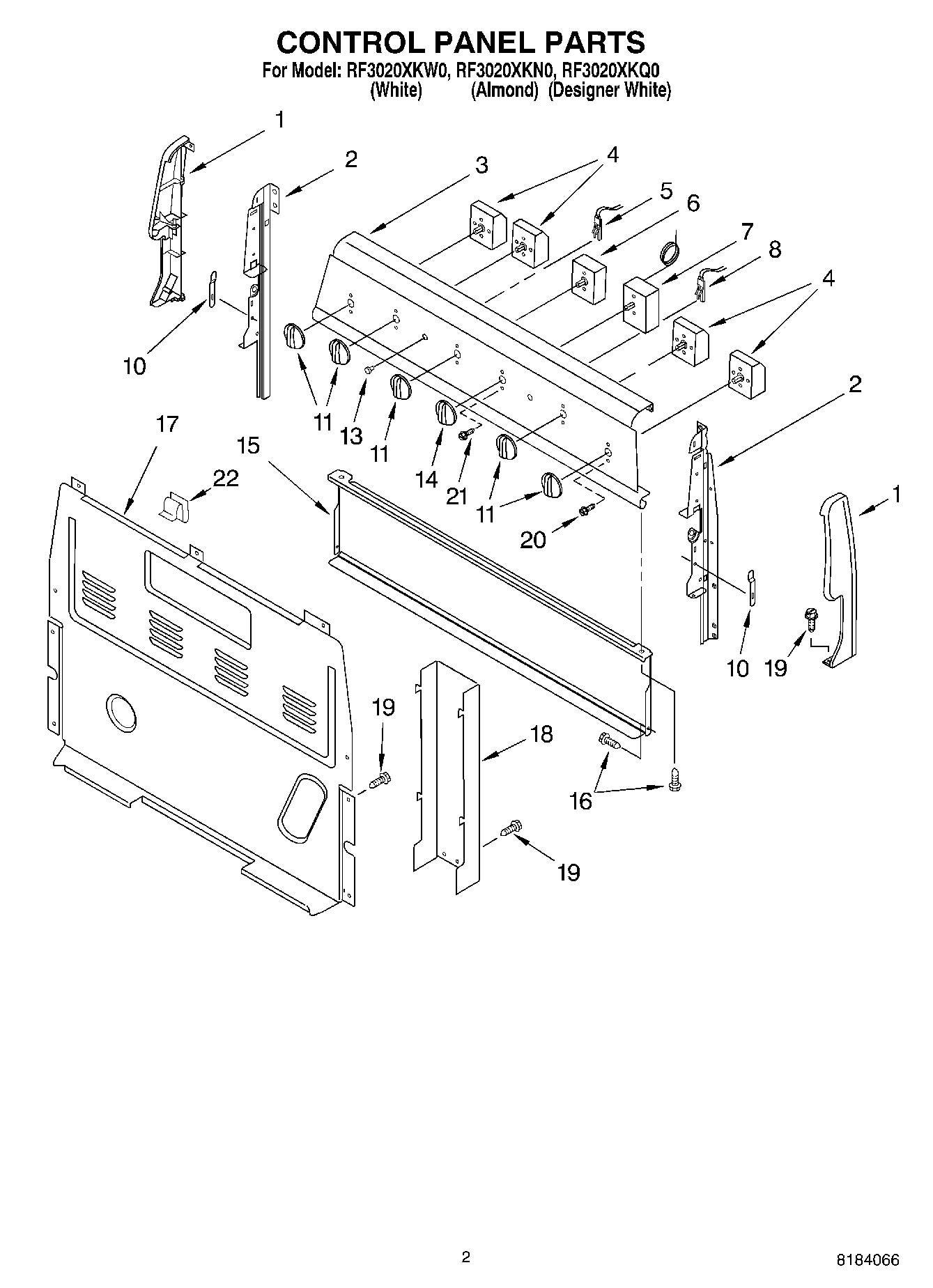 CONTROL PANEL PARTS
For Model: RF3020XKW0, RF3020XKN0, RF3020XKQ0
(White) (Almond) (Designer White)

1
2
3
4
5
6
7
8
4
10
11
13
11
14
21
11
20
2
1
17
22
15
10
19
19
18
16
19

2

8184066