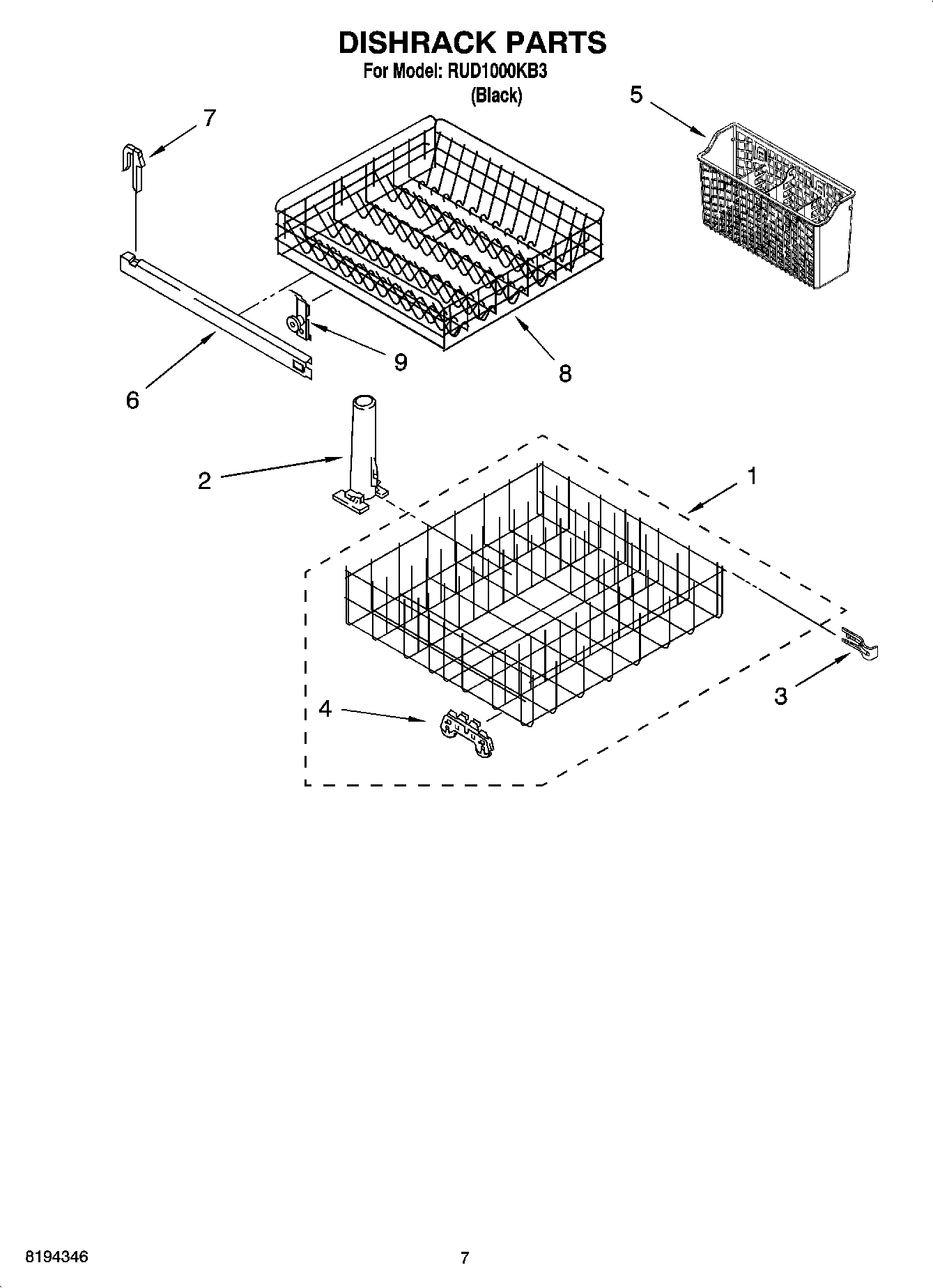 DISHRACK PARTS
For Model: RUD1000KB3
(Black)

7

5

9

8

6

2

1

4

3

8194346

7