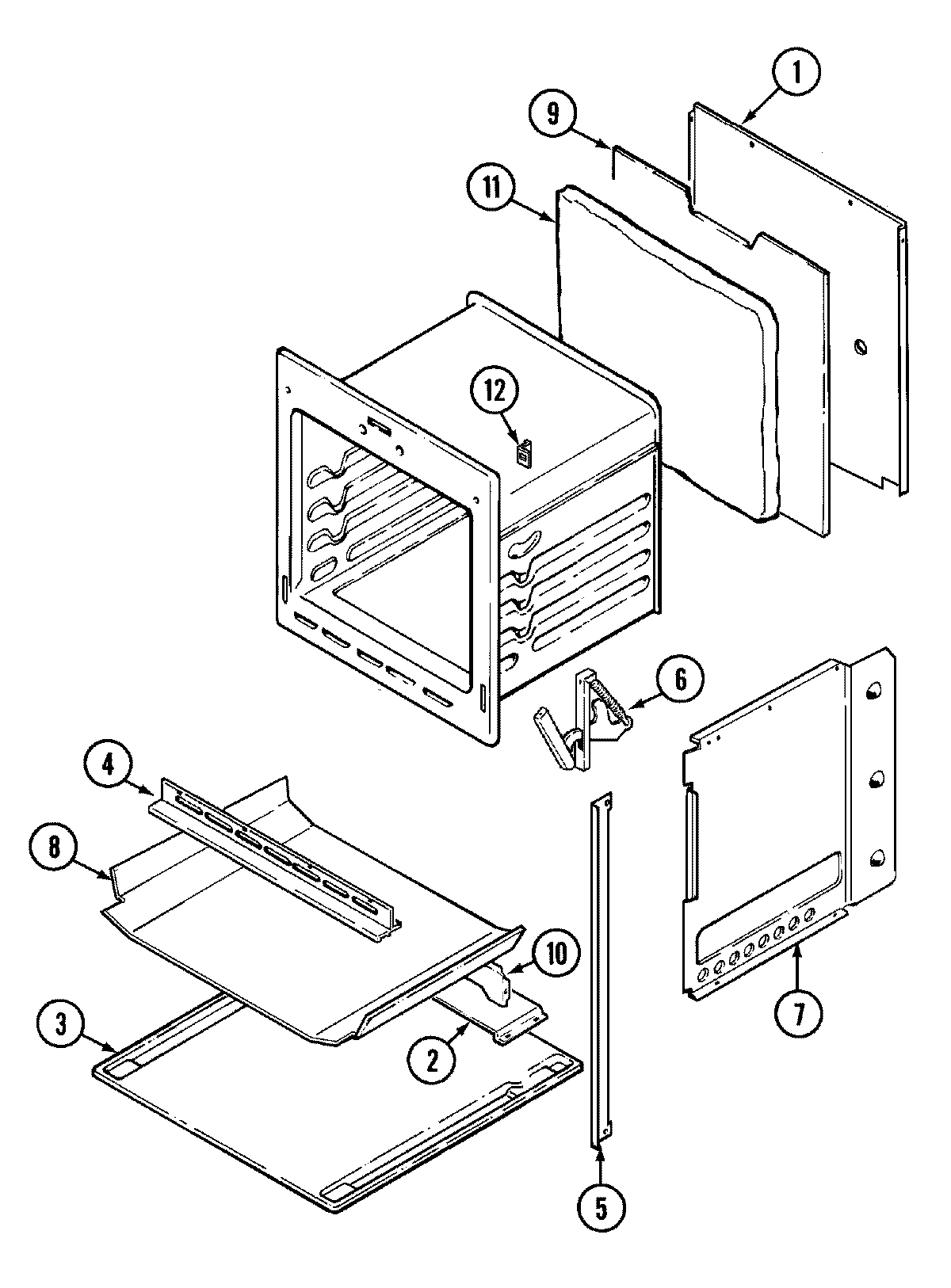 1
9
11
12
6
4
8
10
3
2
7
5