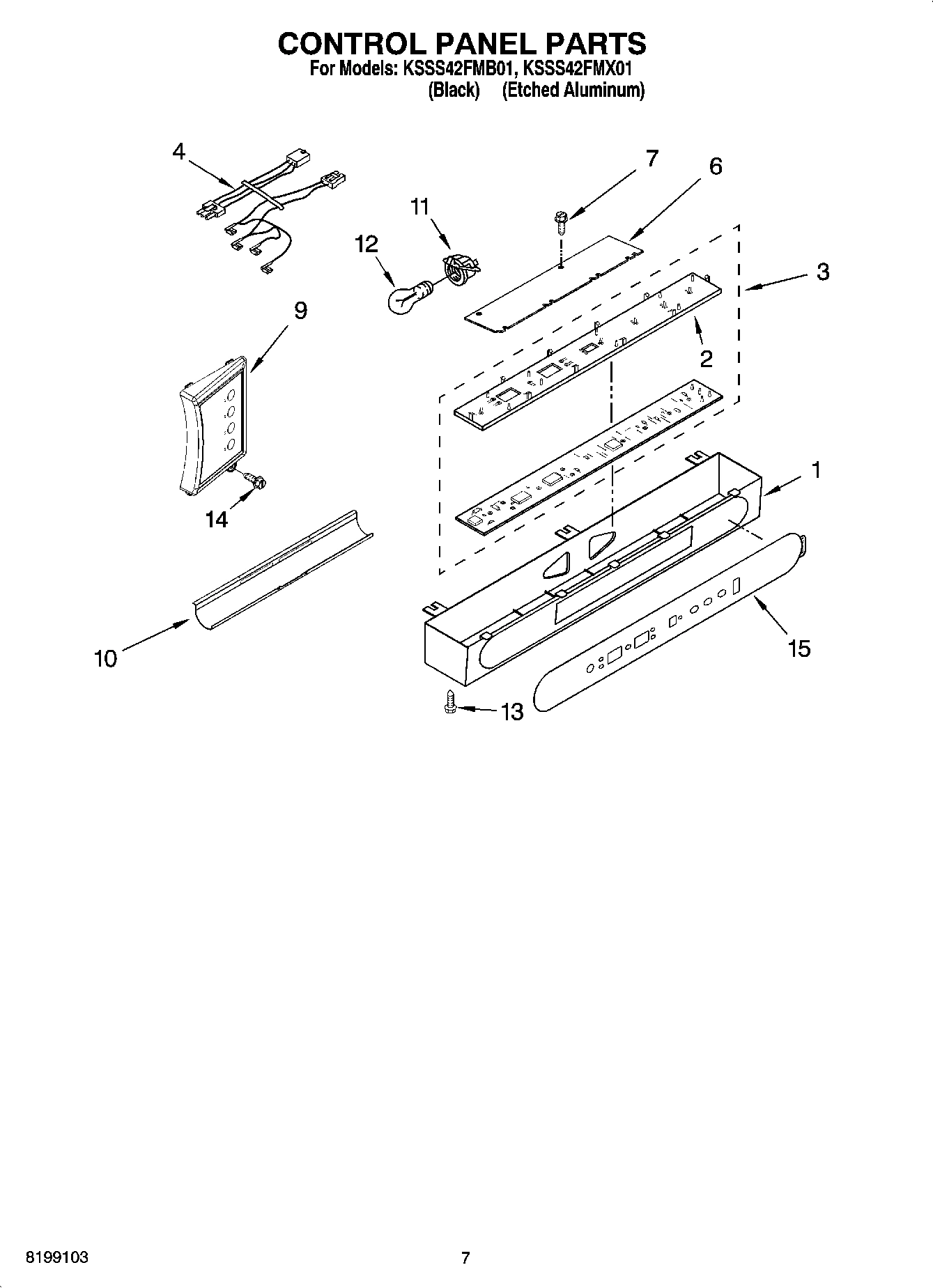 CONTROL PANEL PARTS
For Models: KSSS42FMB01, KSSS42FMX01
(Black) (Etched Aluminum)

4
7
6
11
12
3
9
2
1
14
10
15
13

8199103
7