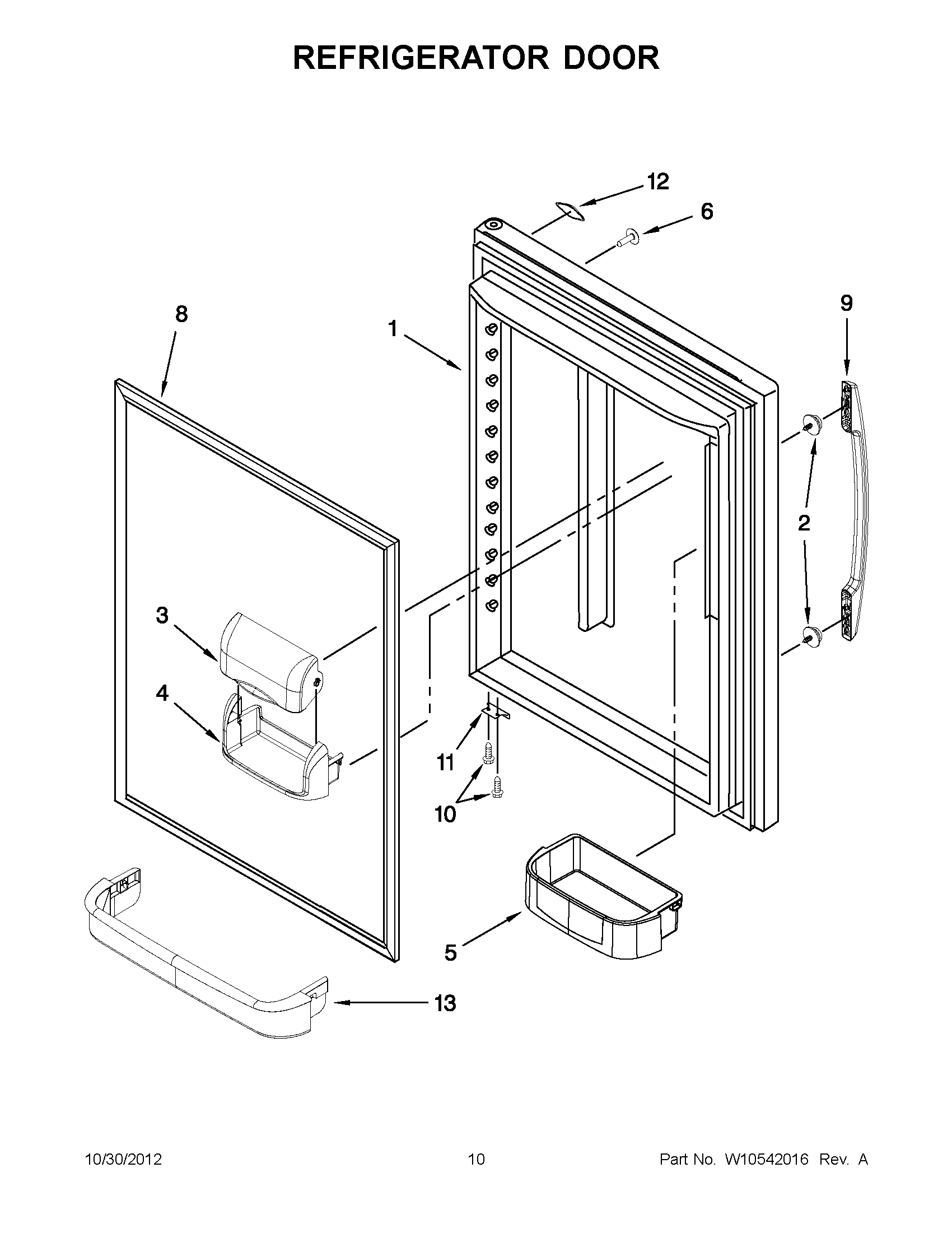 REFRIGERATOR DOOR

12
6
8
1
9
2
3
4
11
10
5
13

10/30/2012
10
Part No. W10542016 Rev. A