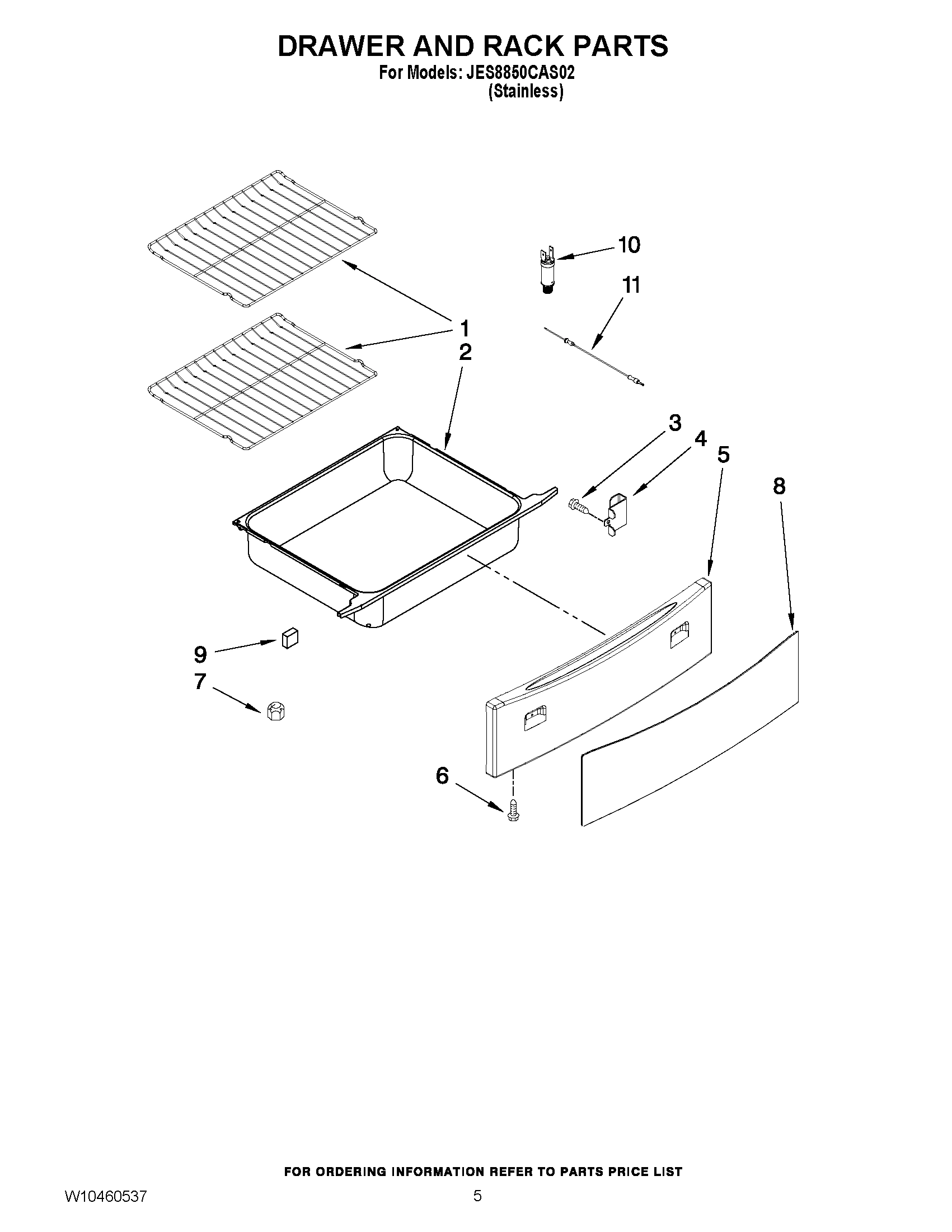 DRAWER AND RACK PARTS
For Models: JES8850CAS02
(Stainless)

10
11
1
2
3
4
5
8
9
7
6

FOR ORDERING INFORMATION REFER TO PARTS PRICE LIST

W10460537
5