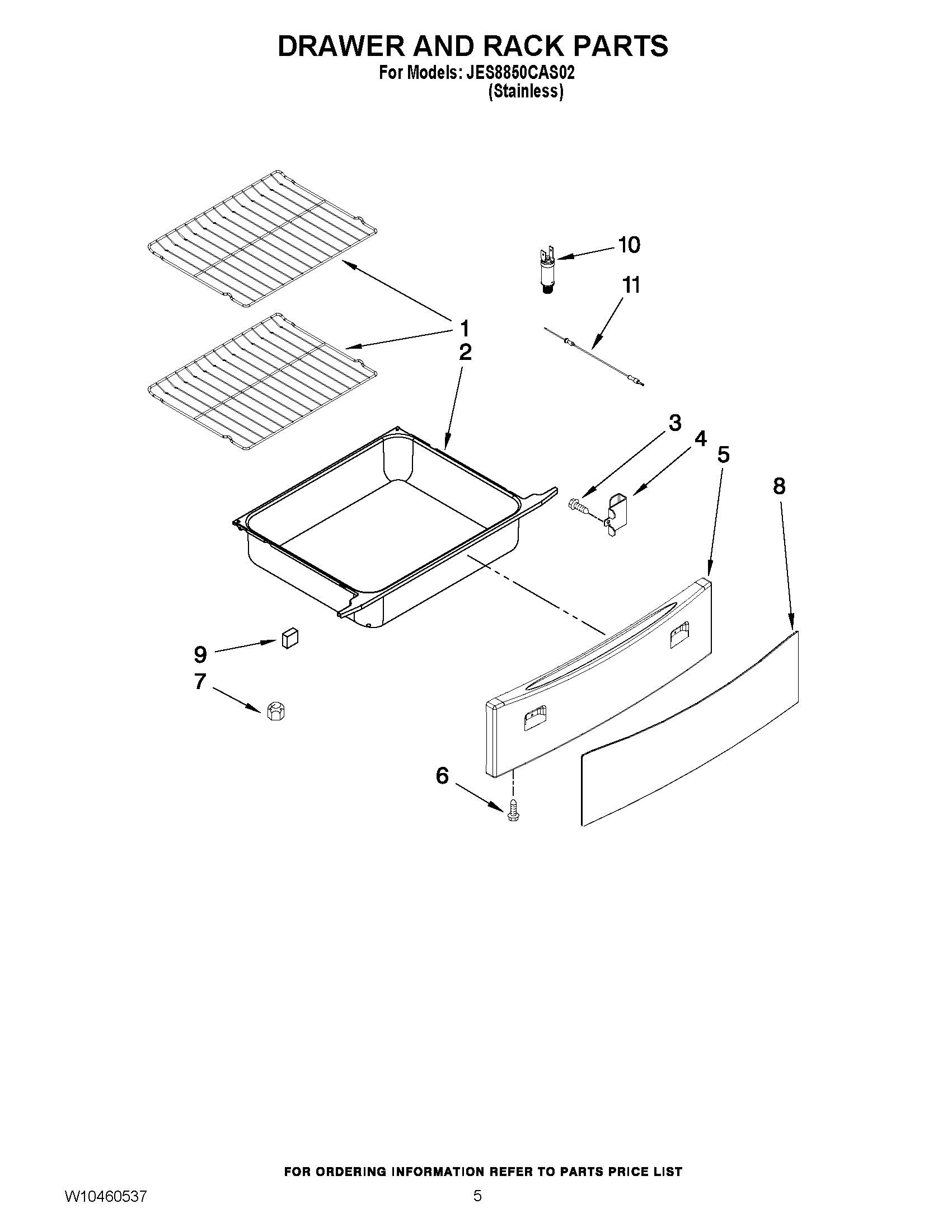 DRAWER AND RACK PARTS
For Models: JES8850CAS02
(Stainless)

10
11
1
2
3
4
5
8
9
7
6

FOR ORDERING INFORMATION REFER TO PARTS PRICE LIST

W10460537

5