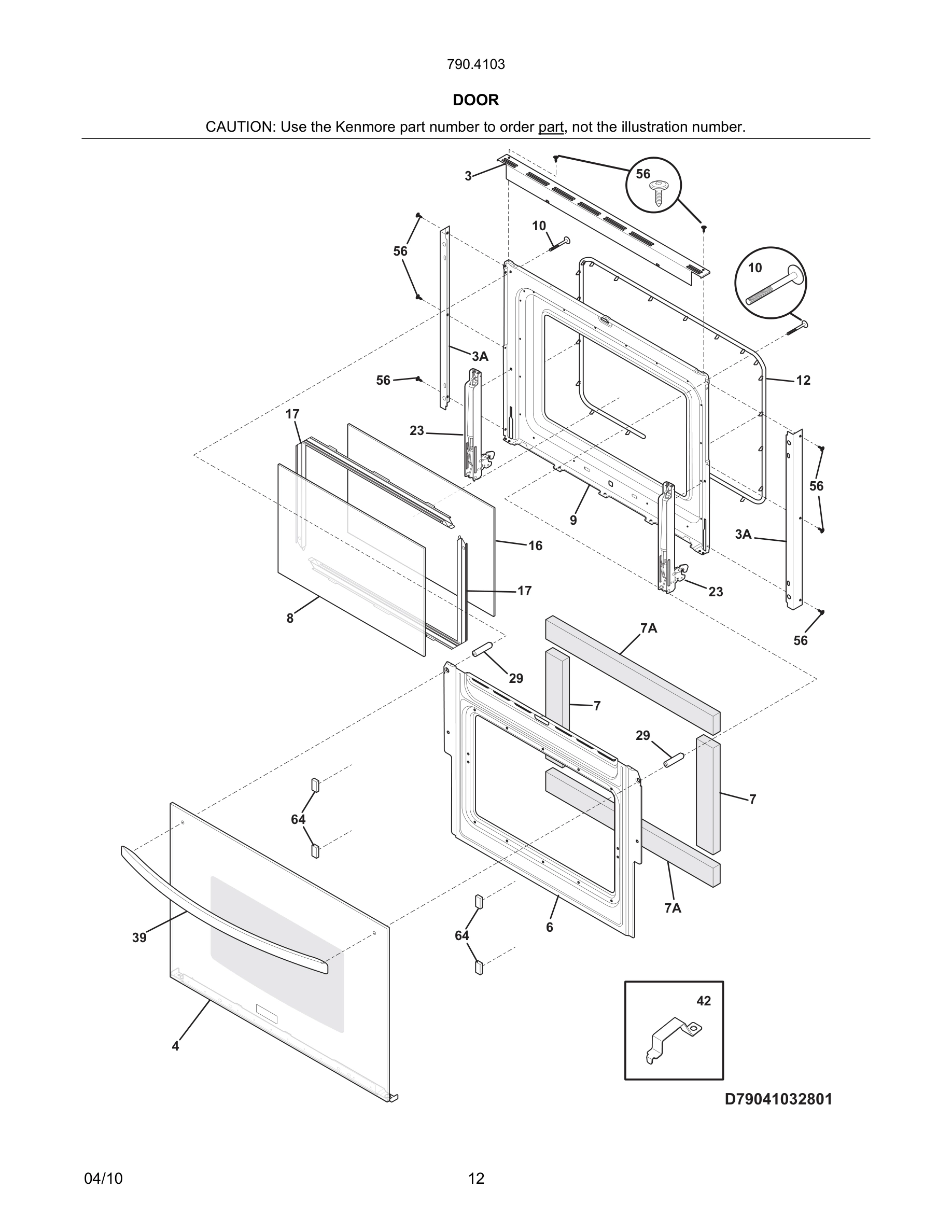 790.4103

DOOR

CAUTION: Use the Kenmore part number to order part, not the illustration number.

3
56
10
56
10
3A
56
12
17
23
56
9
3A
16
17
23
8
7A
56
29
7
29
7
64
7A
6
39
64
42
4

D79041032801

04/10

12