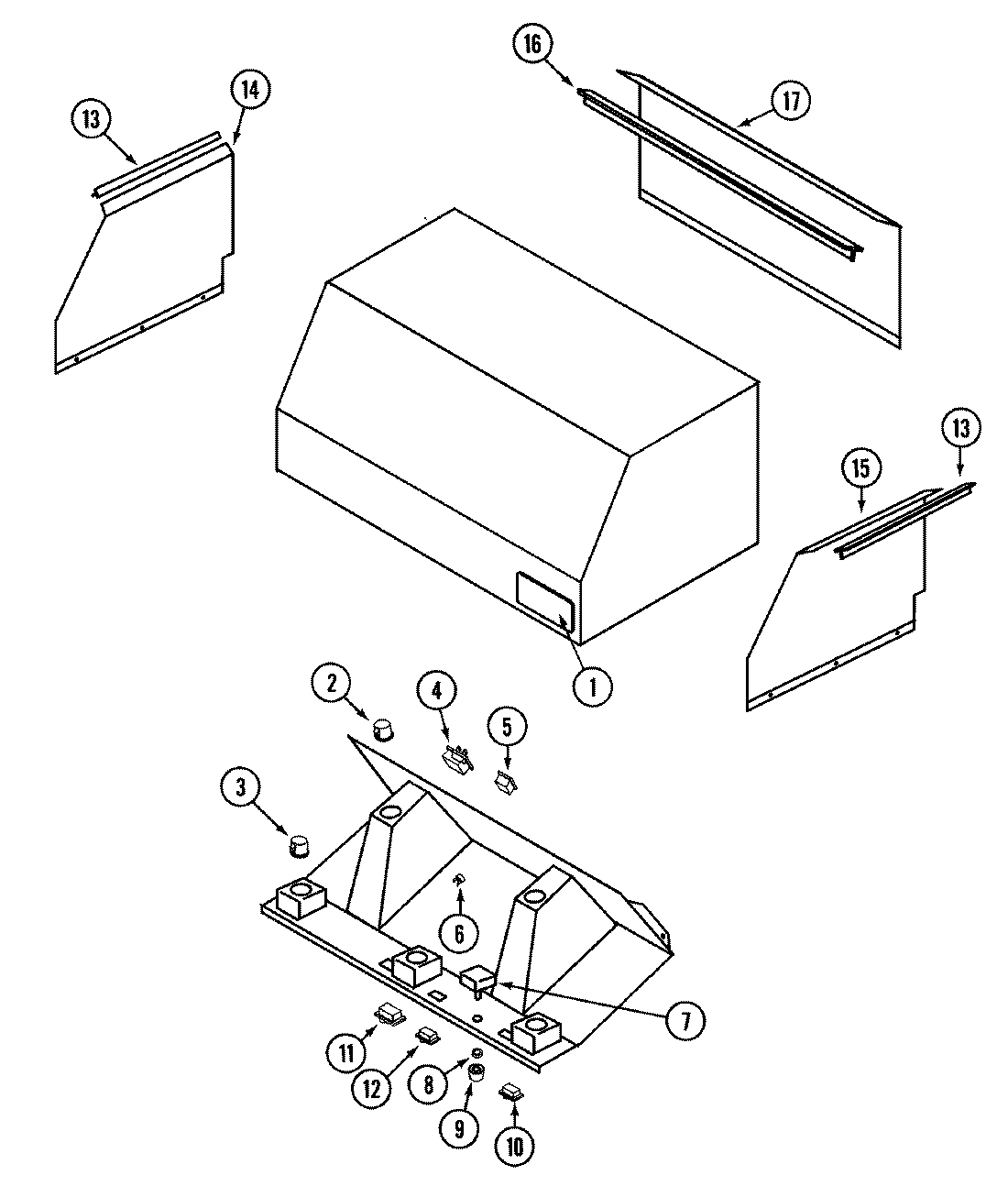 16
17
13
14
15
13
1
2
4
5
3
6
7
11
12
8
9
10