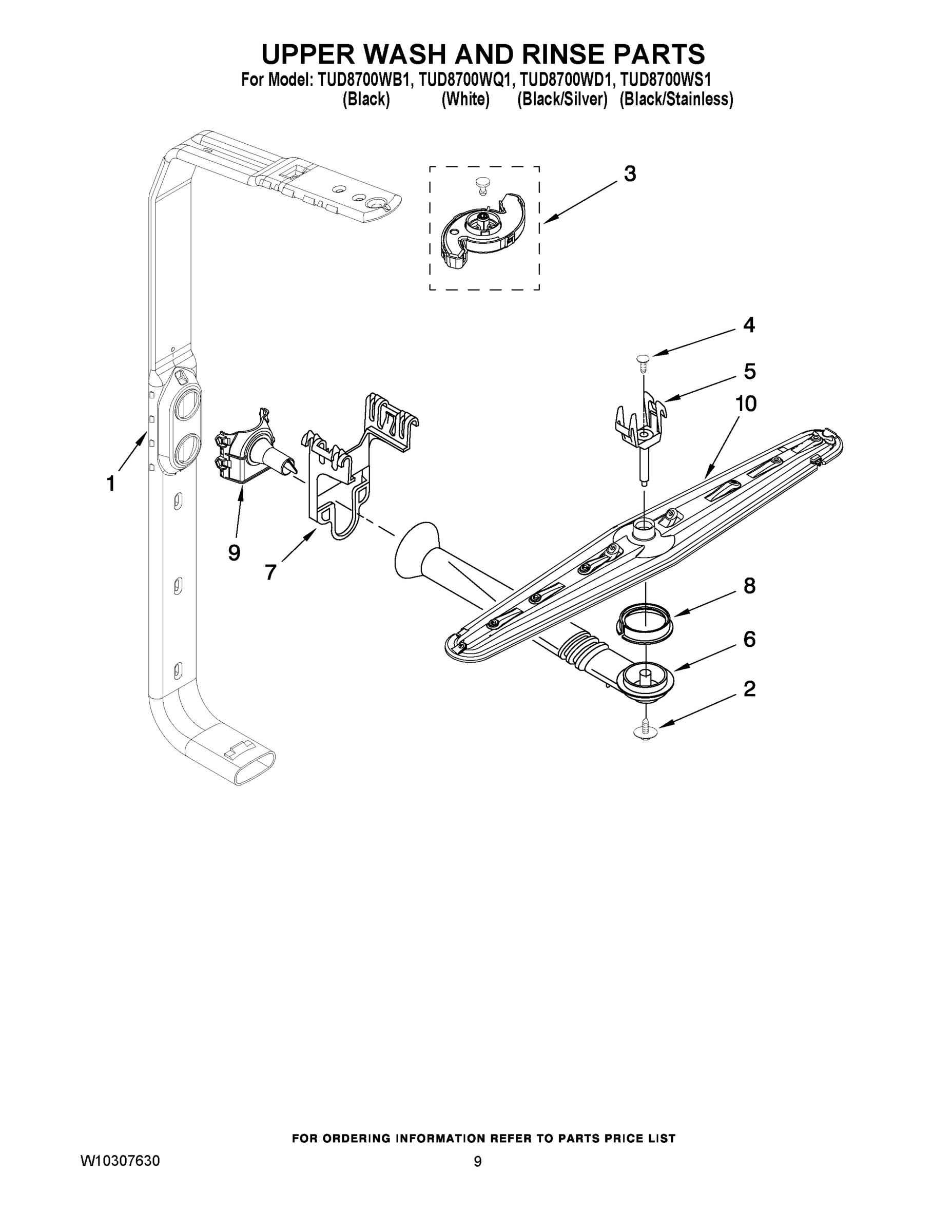 UPPER WASH AND RINSE PARTS

For Model: TUD8700WB1, TUD8700WQ1, TUD8700WD1, TUD8700WS1
(Black) (White) (Black/Silver) (Black/Stainless)

3

4

5

10

1

9

7

8

6

2

FOR ORDERING INFORMATION REFER TO PARTS PRICE LIST

W10307630

9