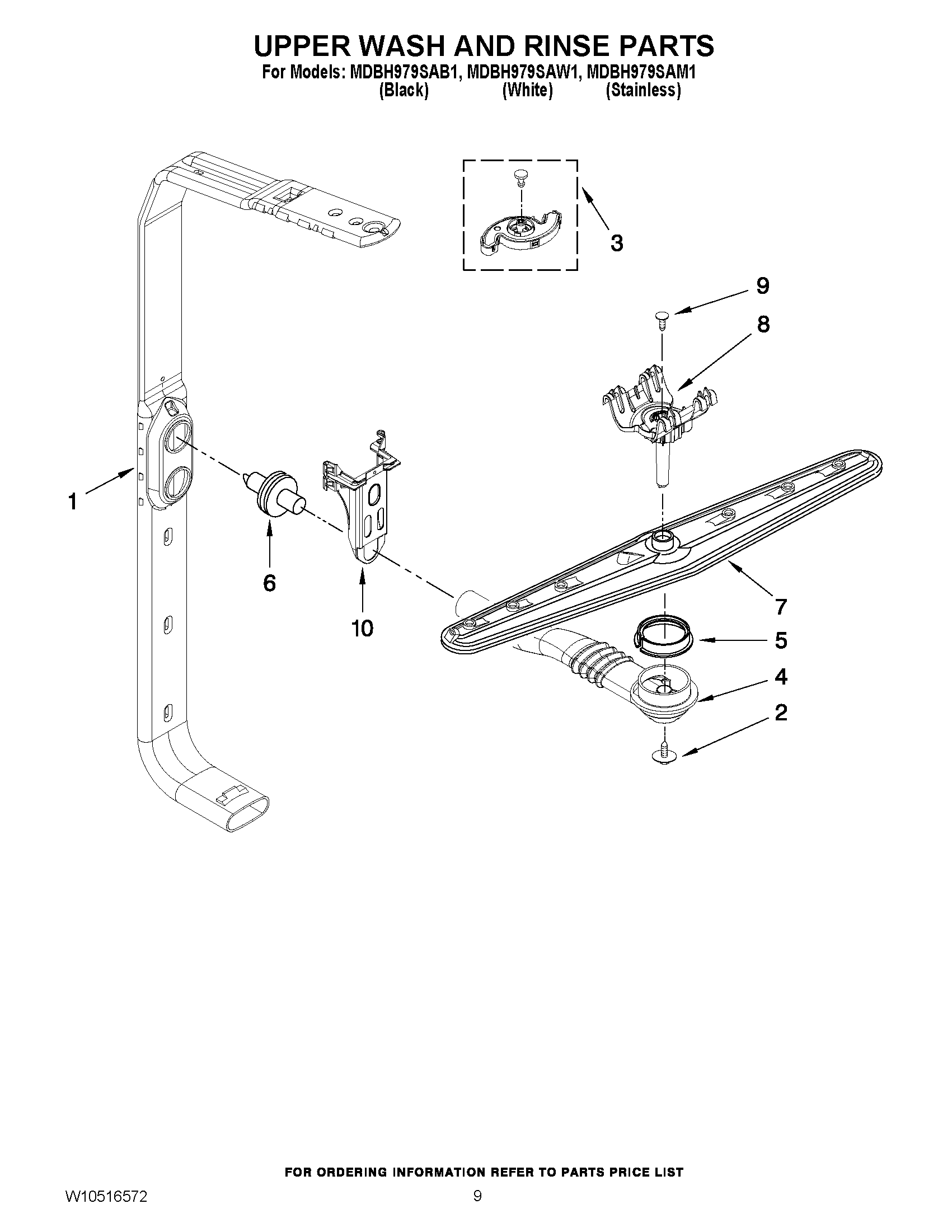 UPPER WASH AND RINSE PARTS
For Models: MDBH979SAB1, MDBH979SAW1, MDBH979SAM1
(Black) (White) (Stainless)

3

9

8

1

6

10

7

5

4

2

FOR ORDERING INFORMATION REFER TO PARTS PRICE LIST

W10516572

9