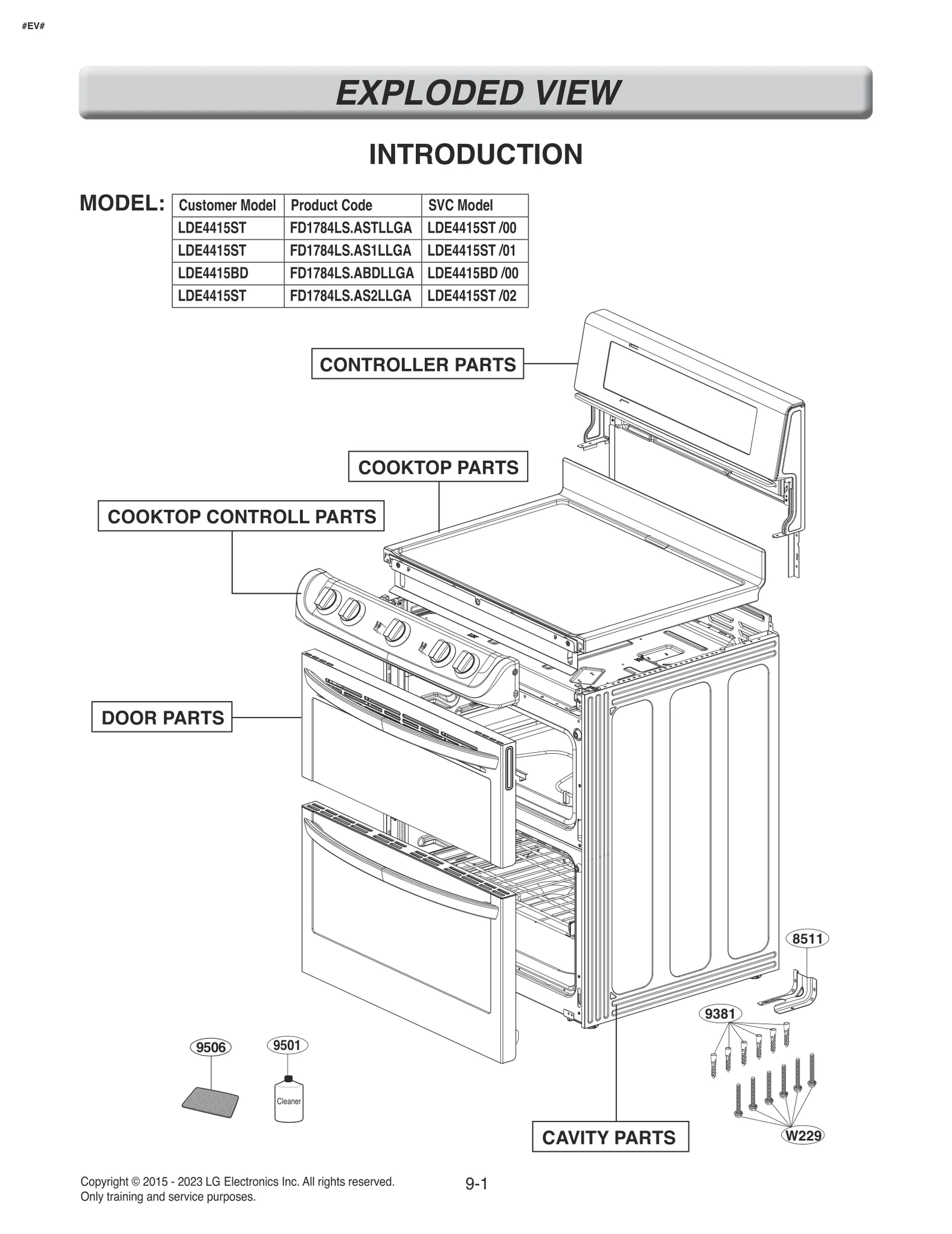 #EV#

EXPLODED VIEW

INTRODUCTION

MODEL:

| Customer Model | Product Code | SVC Model |
|---|---|---|
| LDE4415ST | FD1784LS.ASTLLGA | LDE4415ST /00 |
| LDE4415ST | FD1784LS.AS1LLGA | LDE4415ST /01 |
| LDE4415BD | FD1784LS.ABDLLGA | LDE4415BD /00 |
| LDE4415ST | FD1784LS.AS2LLGA | LDE4415ST /02 |

CONTROLLER PARTS

COOKTOP PARTS

COOKTOP CONTROLL PARTS

DOOR PARTS

8511

9381

9506

9501

Cleaner

CAVITY PARTS

W229

Copyright © 2015 - 2023 LG Electronics Inc. All rights reserved.
Only training and service purposes.

9-1