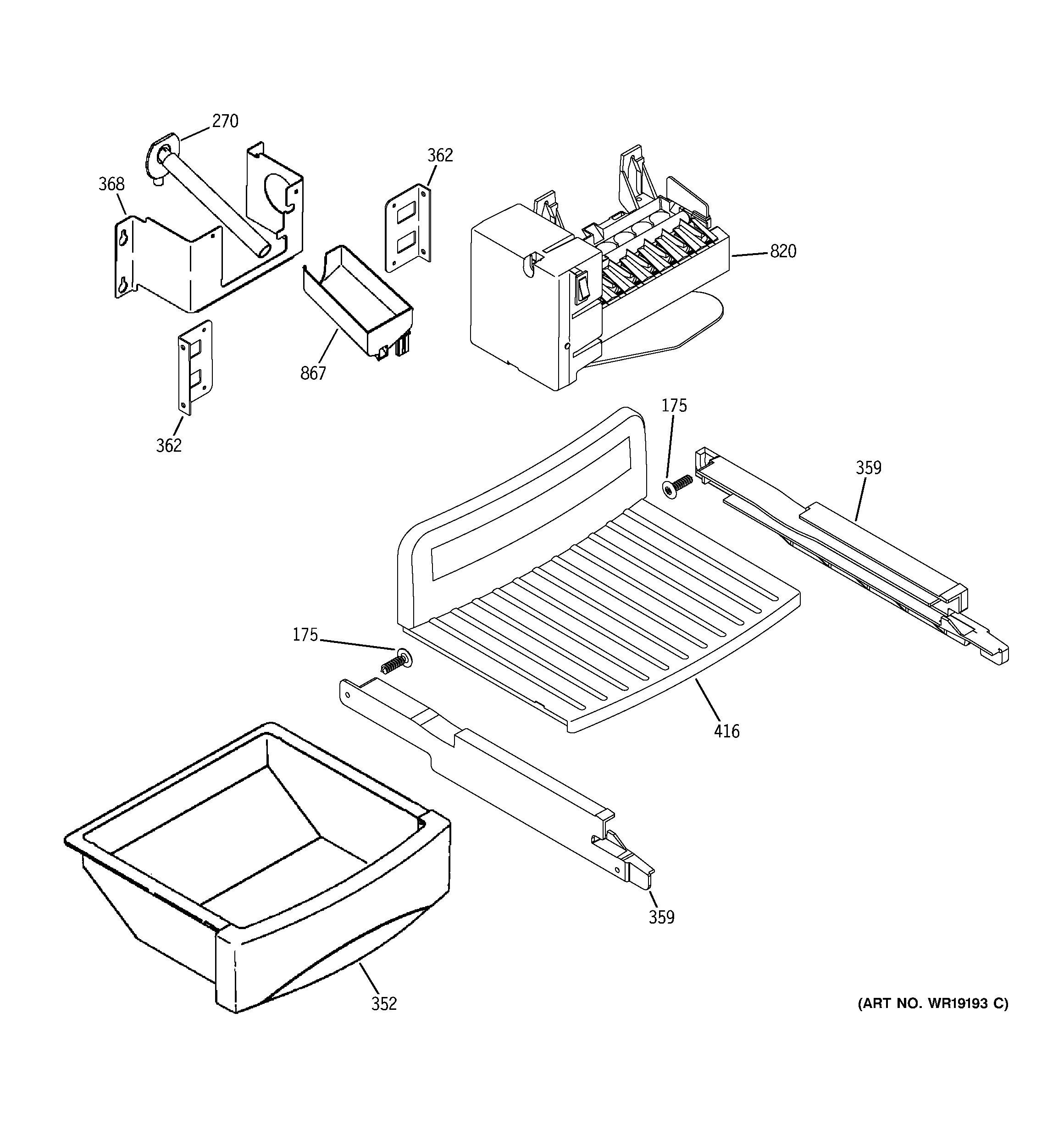 270
362
368
820
867
362
175
359
175
416
359
352
(ART NO. WR19193 C)