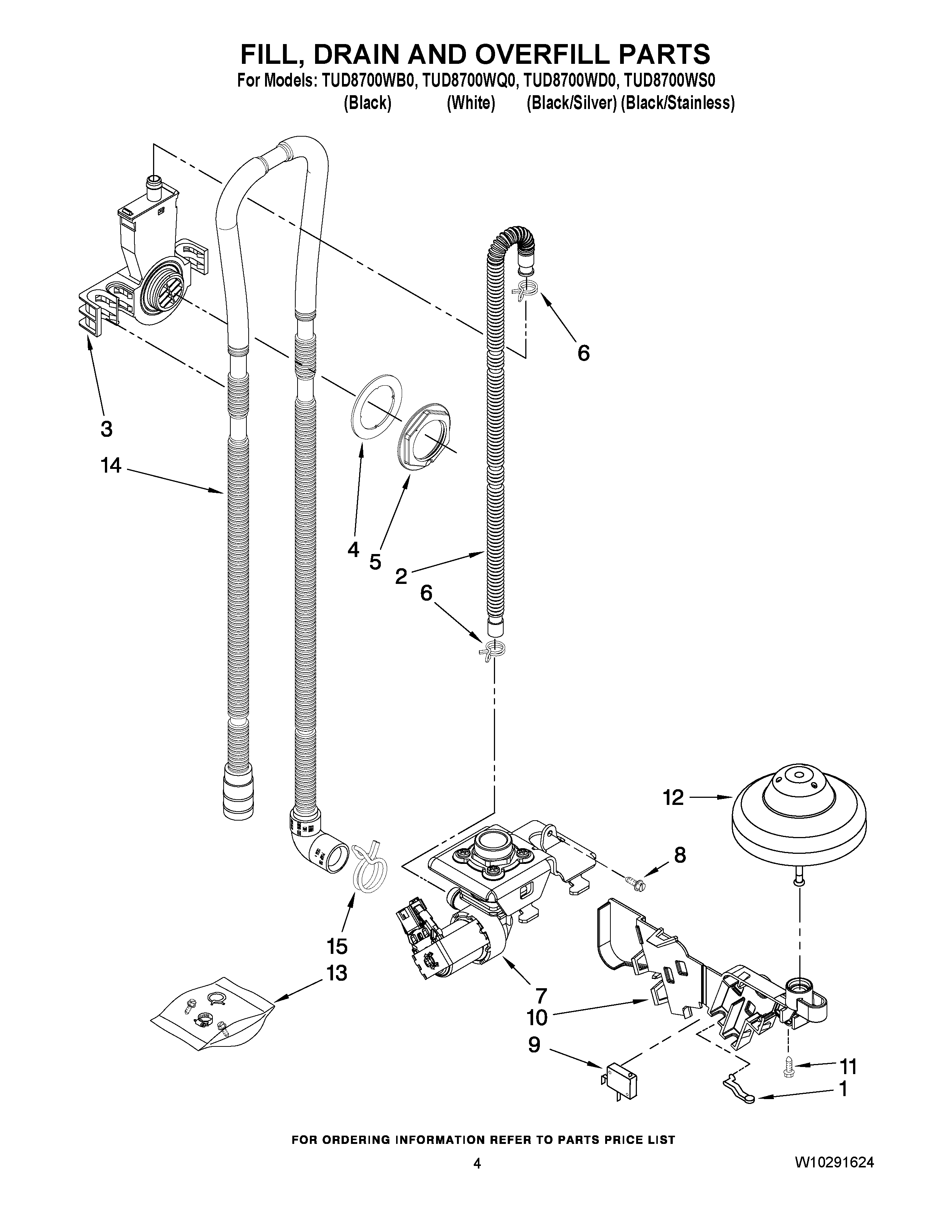 FILL, DRAIN AND OVERFILL PARTS

For Models: TUD8700WB0, TUD8700WQ0, TUD8700WD0, TUD8700WS0
(Black) (White) (Black/Silver) (Black/Stainless)

6

3

14

4

5

2

6

12

8

15

13

7

10

9

11

1

FOR ORDERING INFORMATION REFER TO PARTS PRICE LIST

4

W10291624