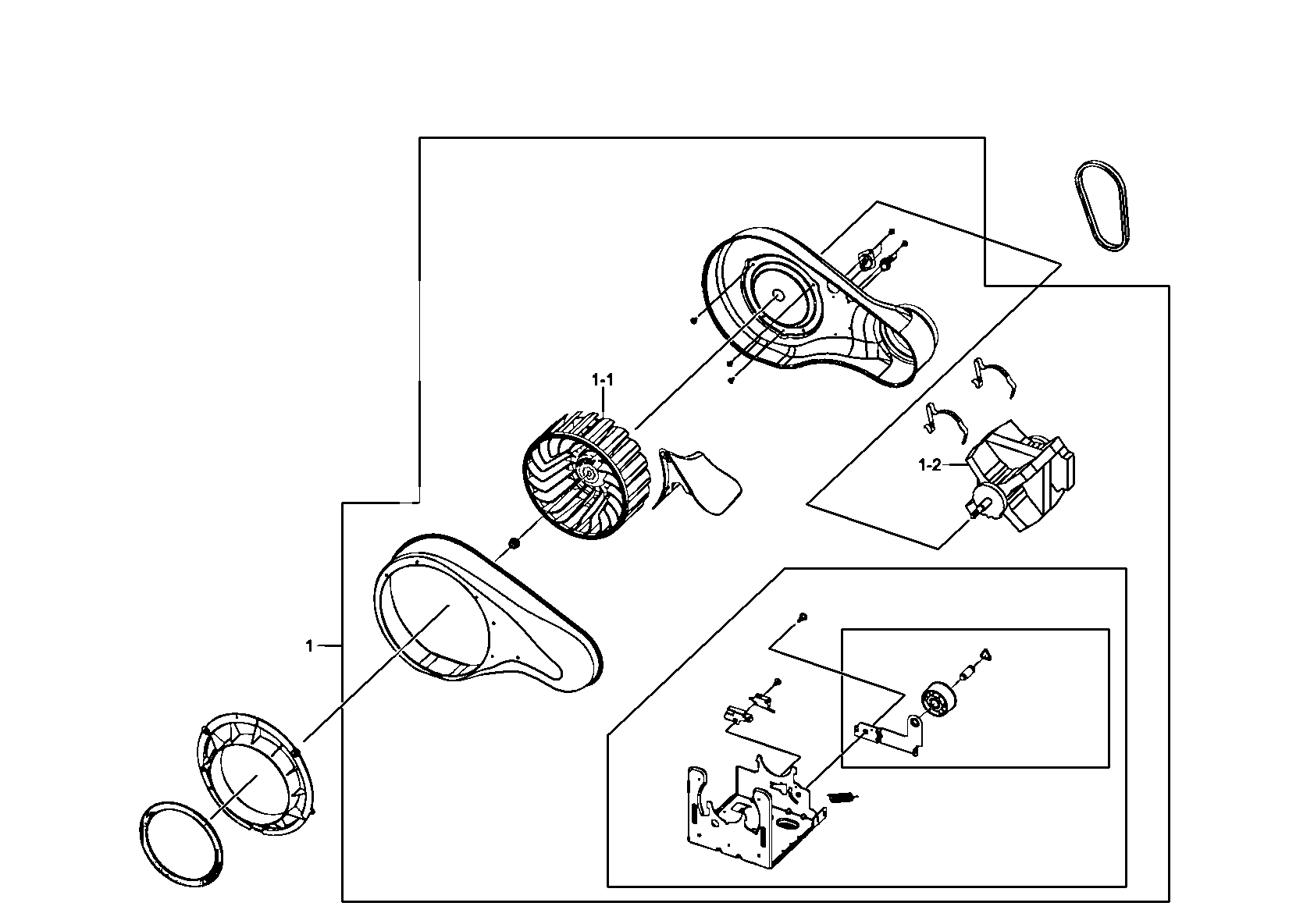 1-1

1-2

1