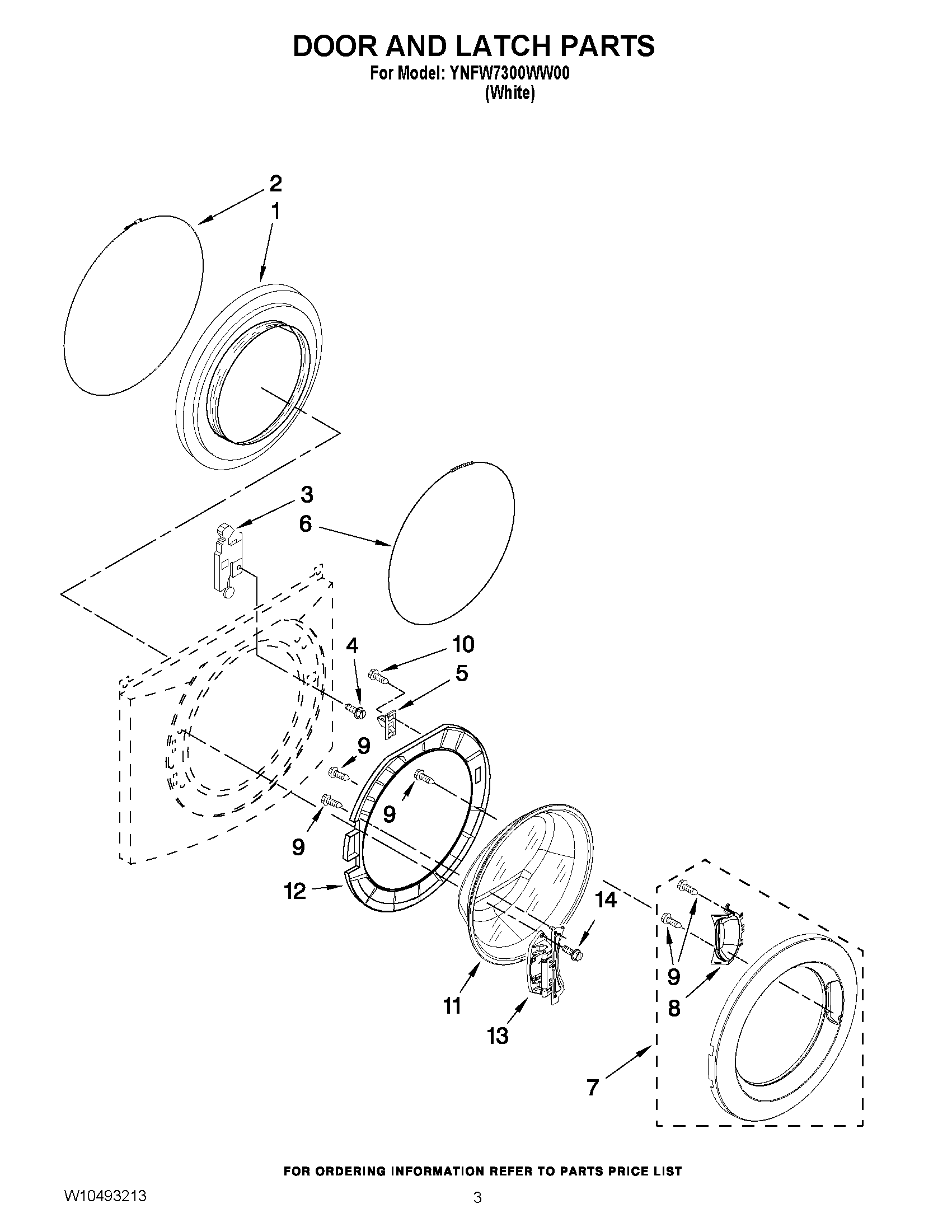 DOOR AND LATCH PARTS
For Model: YNFW7300WW00
(White)

2
1
3
6
4
10
5
9
9
9
12
14
11
13
9
8
7

FOR ORDERING INFORMATION REFER TO PARTS PRICE LIST

W10493213

3