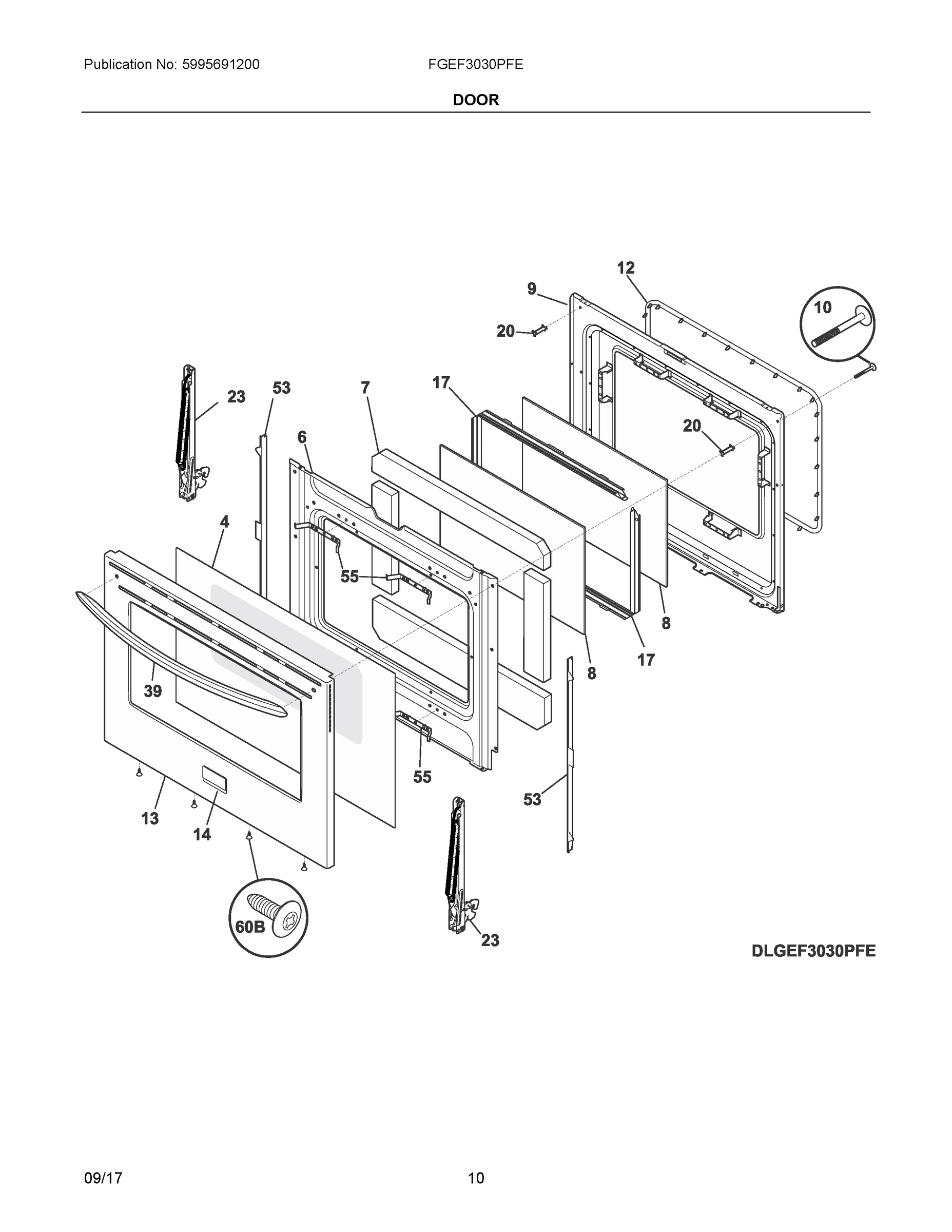 Publication No: 5995691200

FGEF3030PFE

DOOR

12
9
10
20
23
53
7
17
20
6
4
55
8
17
8
39
55
53
13
14
60B
23

DLGEF3030PFE

09/17

10