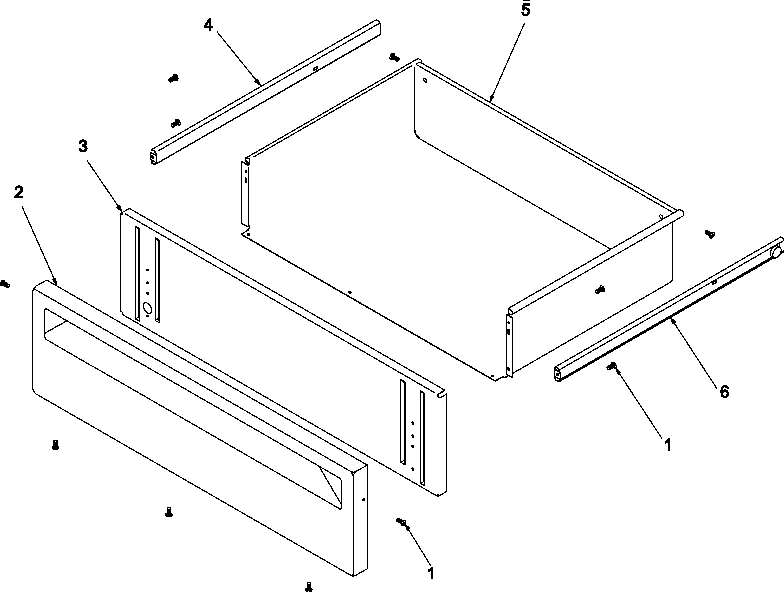 4
5
3
2
6
1
1