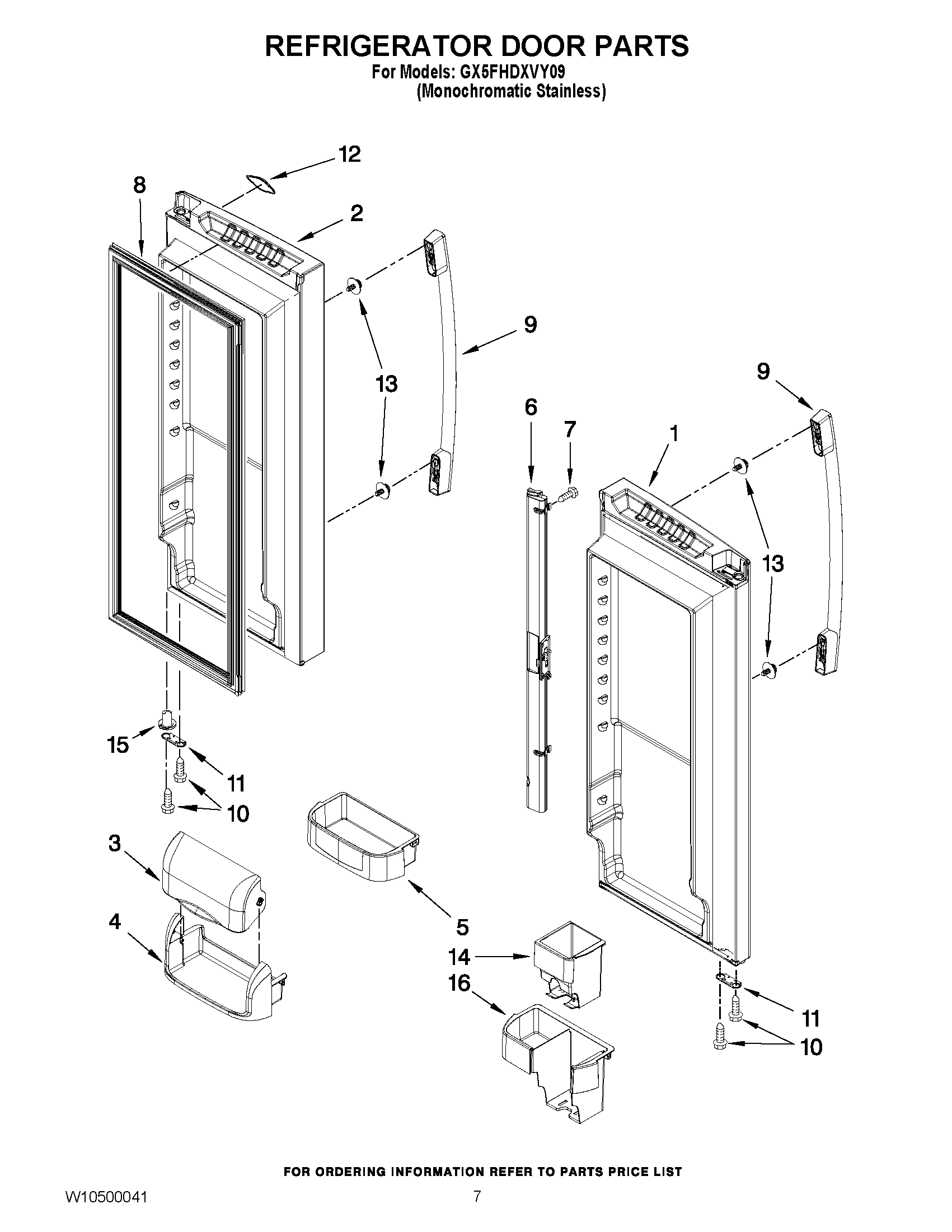 REFRIGERATOR DOOR PARTS
For Models: GX5FHDXVY09
(Monochromatic Stainless)

12
8
2
9
13
9
6
7
1
13
15
11
10
3
4
5
14
16
11
10

FOR ORDERING INFORMATION REFER TO PARTS PRICE LIST

W10500041
7