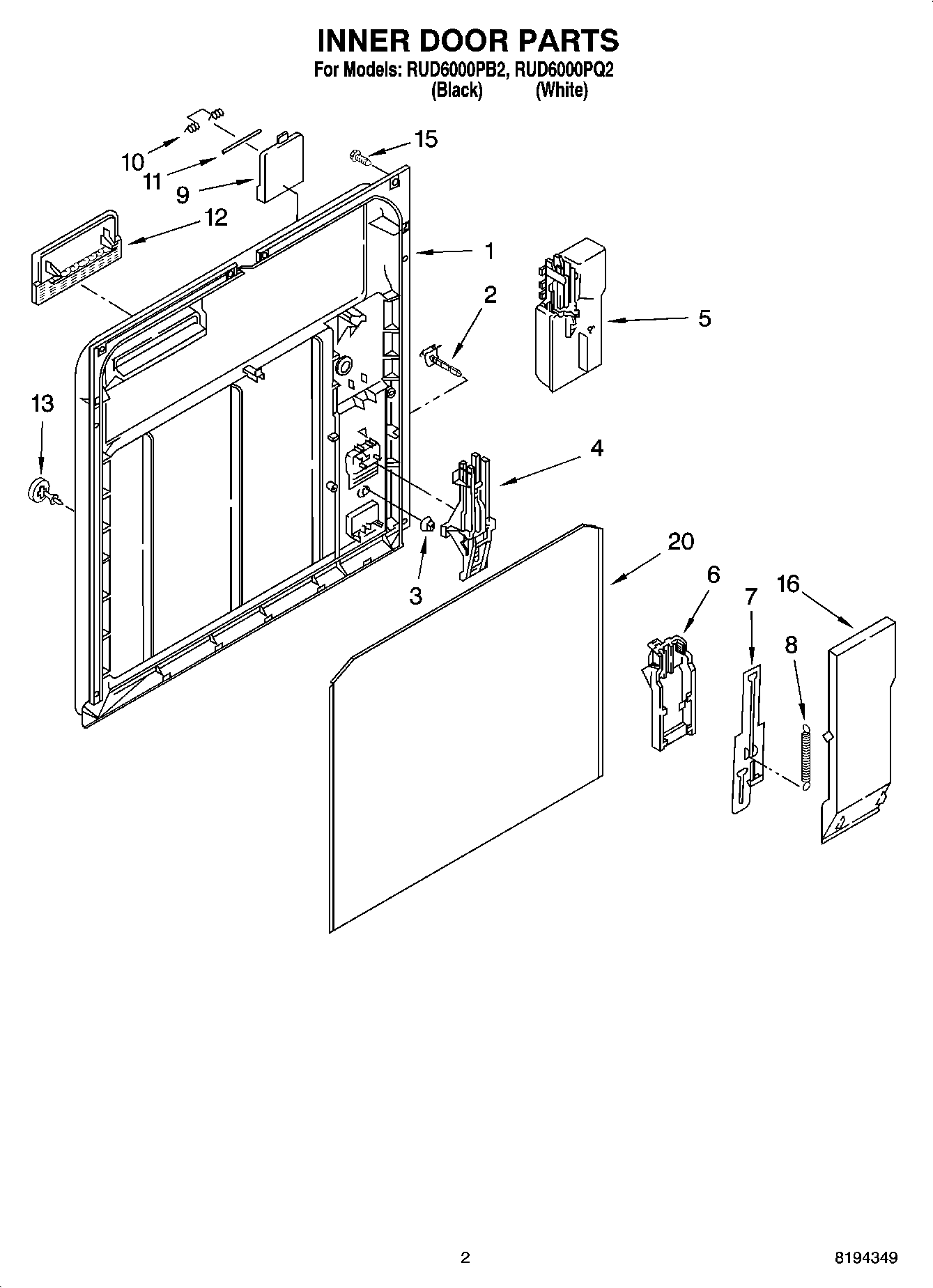 INNER DOOR PARTS
For Models: RUD6000PB2, RUD6000PQ2
(Black) (White)

10
11
9
15
12
1
2
5
13
4
3
20
6
7
16
8

2

8194349