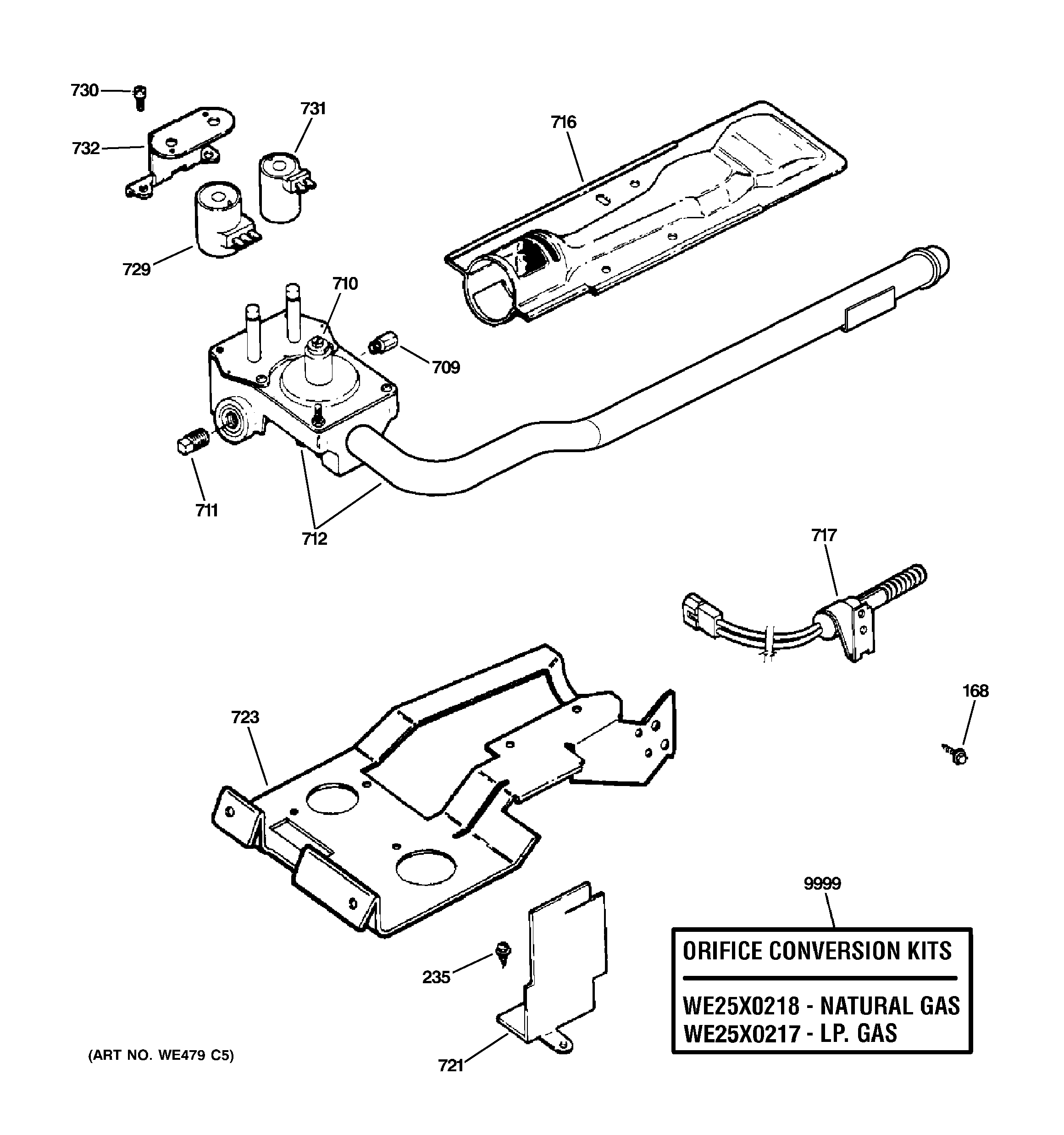 730
731
716
732
729
710
709
711
712
717
168
723
9999
ORIFICE CONVERSION KITS
WE25X0218 - NATURAL GAS
WE25X0217 - LP. GAS
235
721
(ART NO. WE479 C5)