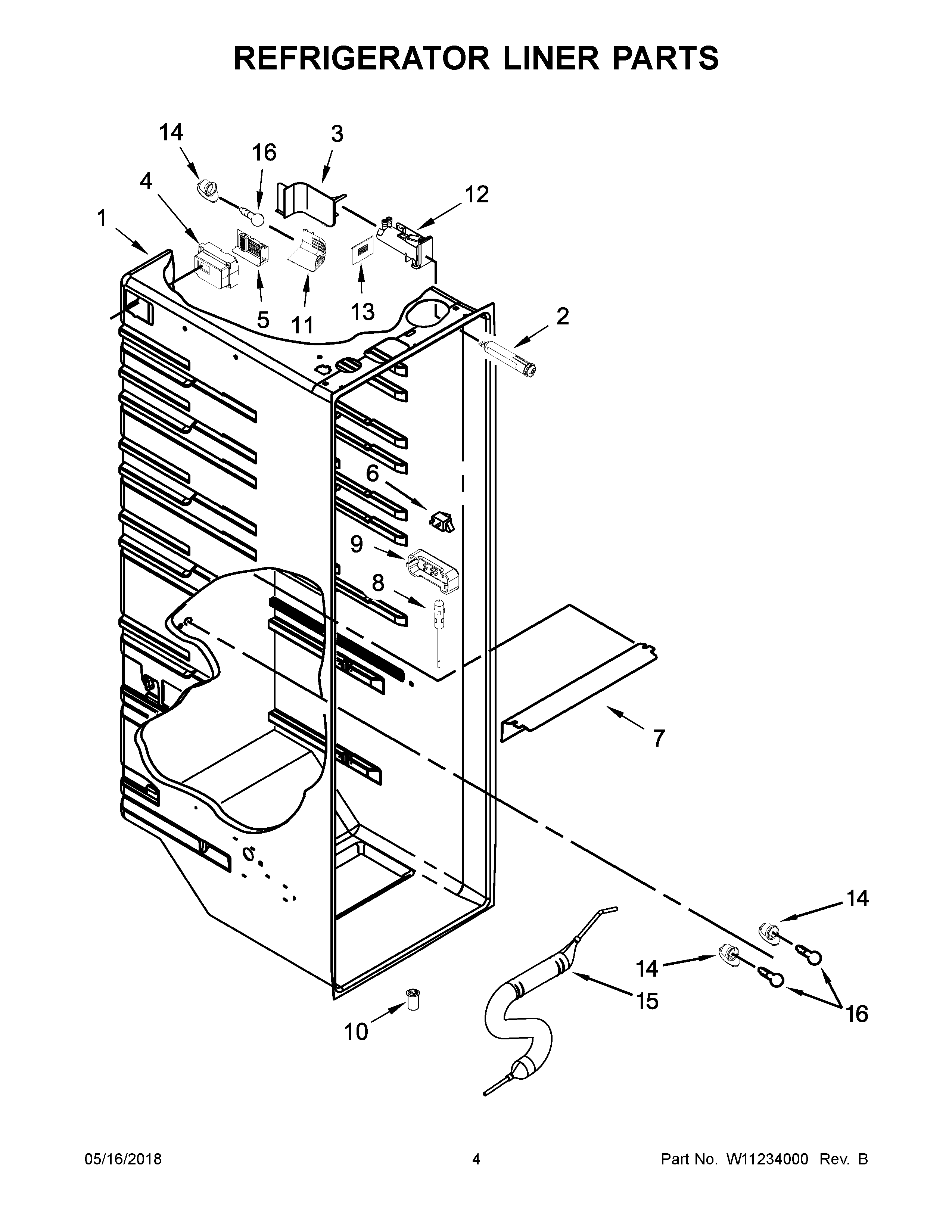 REFRIGERATOR LINER PARTS

14
16
3
4
12
1
5
11
13
2
6
9
8
7
14
14
15
16
10

05/16/2018
4
Part No. W11234000 Rev. B