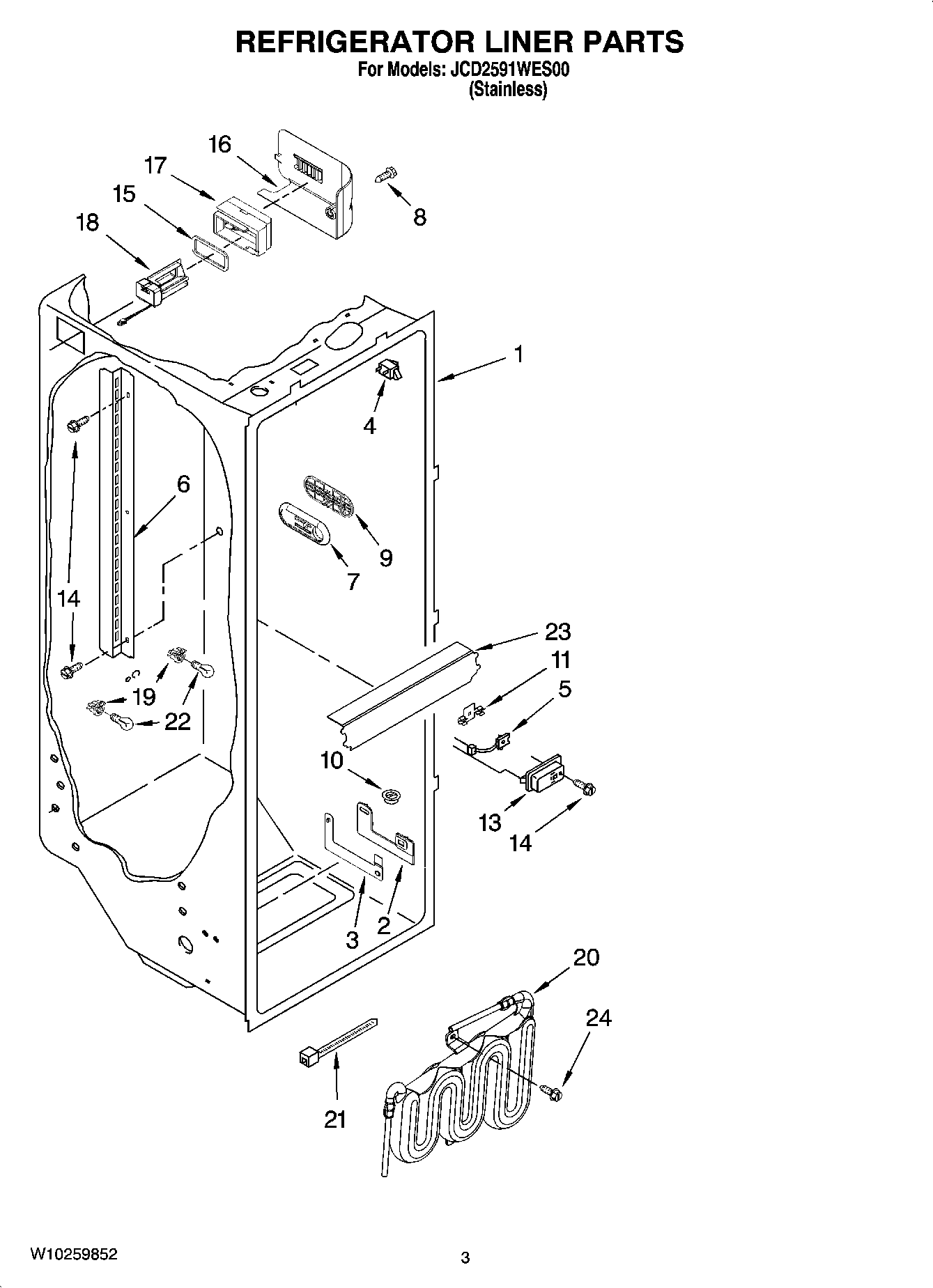 REFRIGERATOR LINER PARTS
For Models: JCD2591WES00
(Stainless)

16
17
15
18
8
1
4
6
9
7
14
23
11
5
19
22
10
13
14
3
2
20
24
21

W10259852
3