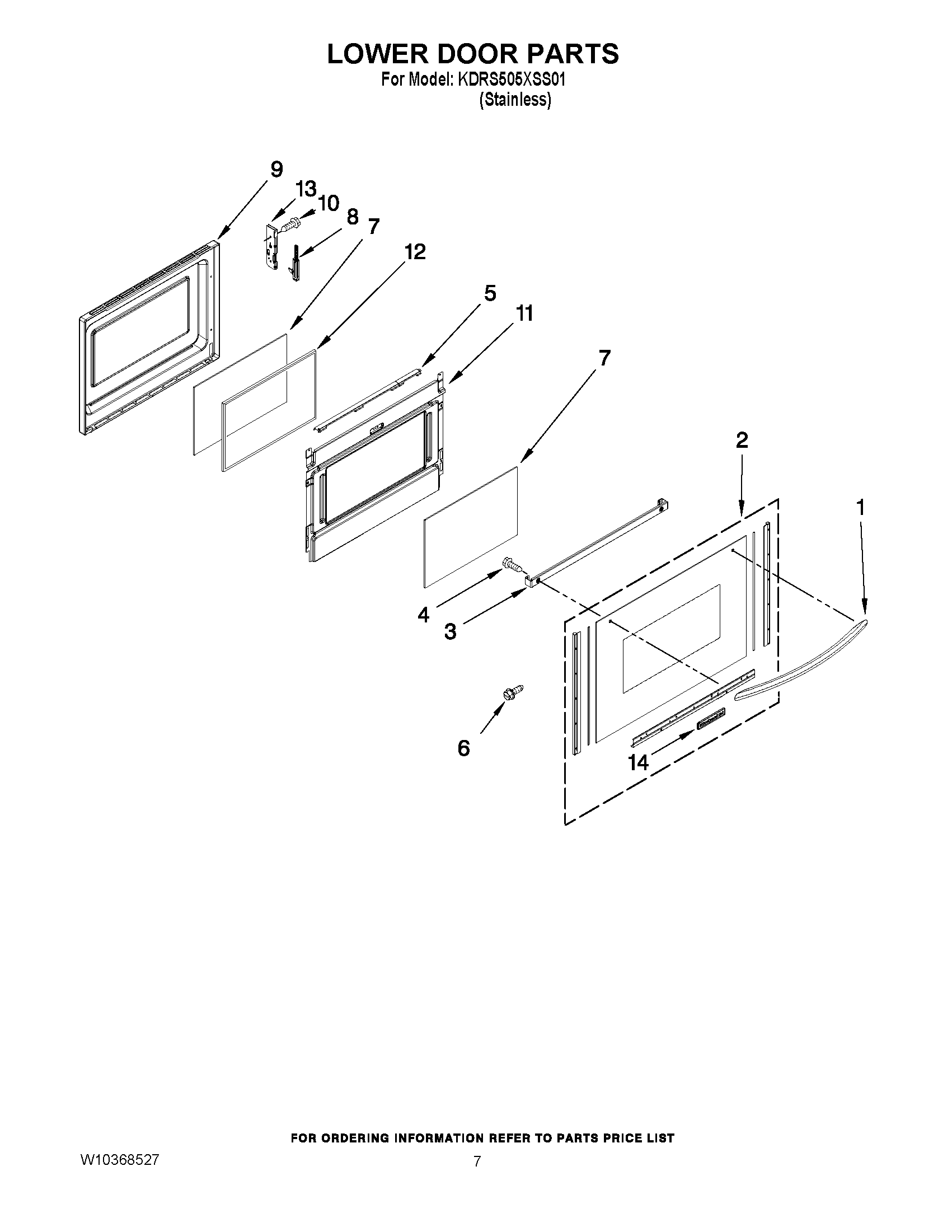 LOWER DOOR PARTS
For Model: KDRS505XSS01
(Stainless)

9
13
10
8
7
12
5
11
7
2
1
4
3
6
14

FOR ORDERING INFORMATION REFER TO PARTS PRICE LIST

W10368527

7