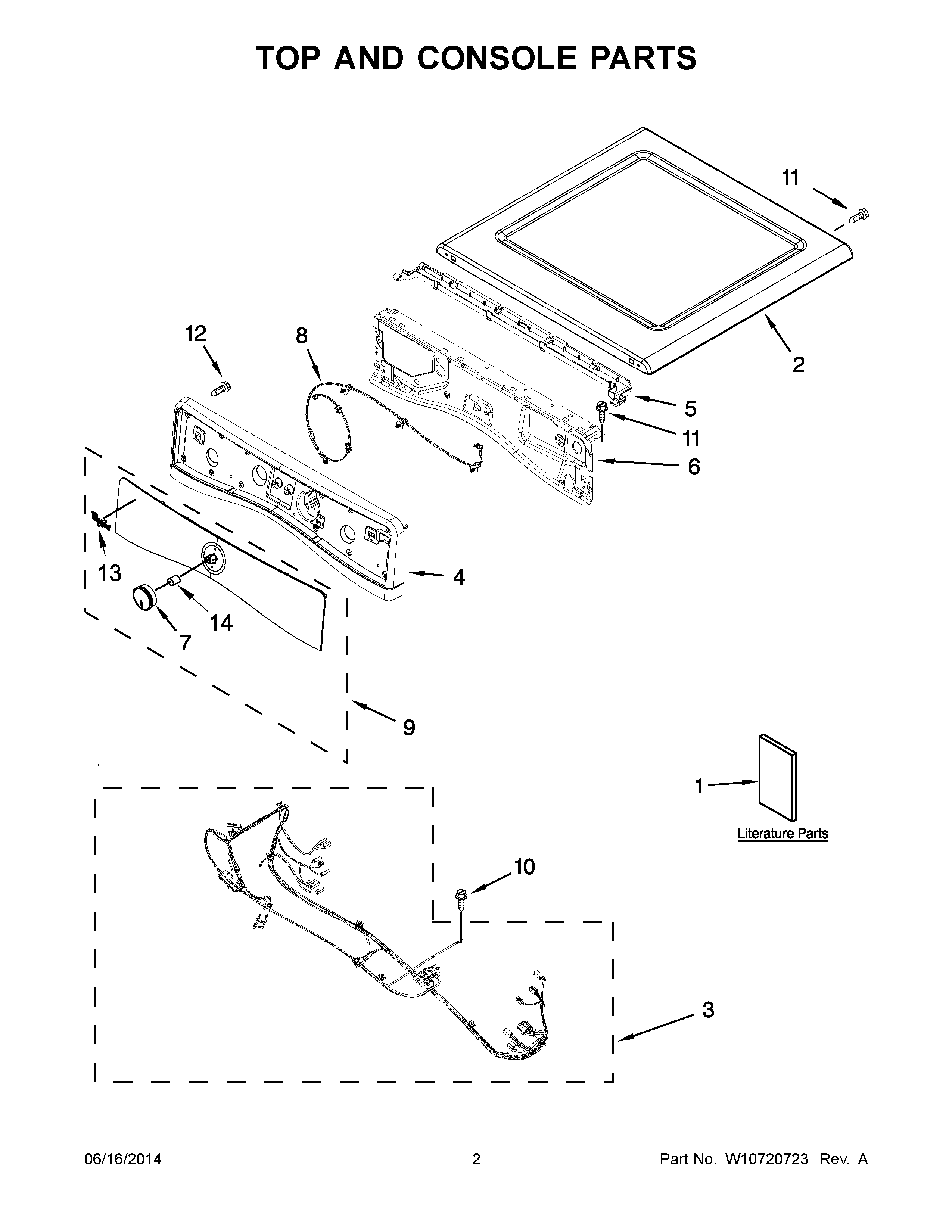 TOP AND CONSOLE PARTS

11

12

8

2

5

11

6

13

4

14

7

9

1

Literature Parts

10

3

06/16/2014 2 Part No. W10720723 Rev. A