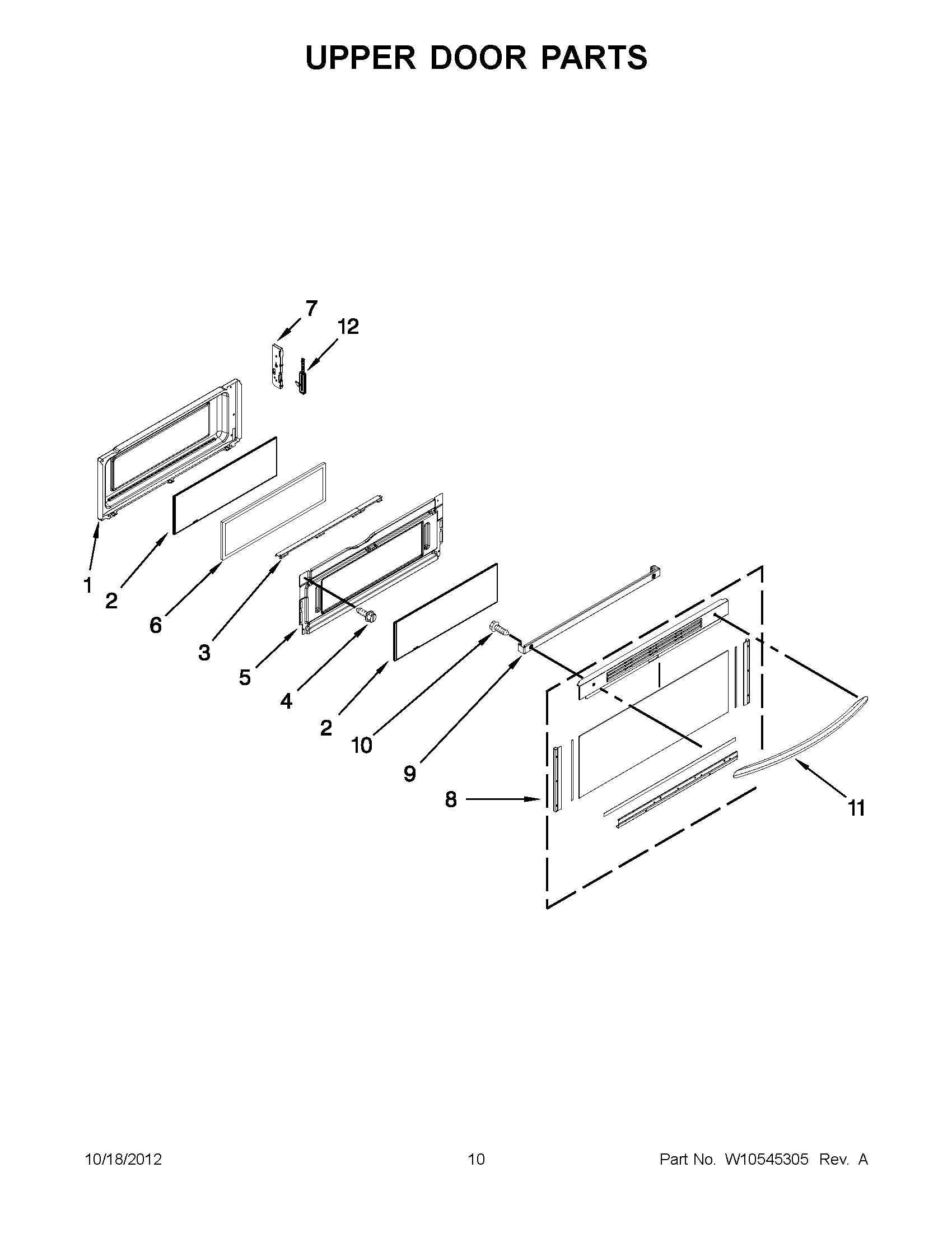 UPPER DOOR PARTS

7
12
1
2
6
3
5
4
2
10
9
8
11

10/18/2012
10
Part No. W10545305 Rev. A