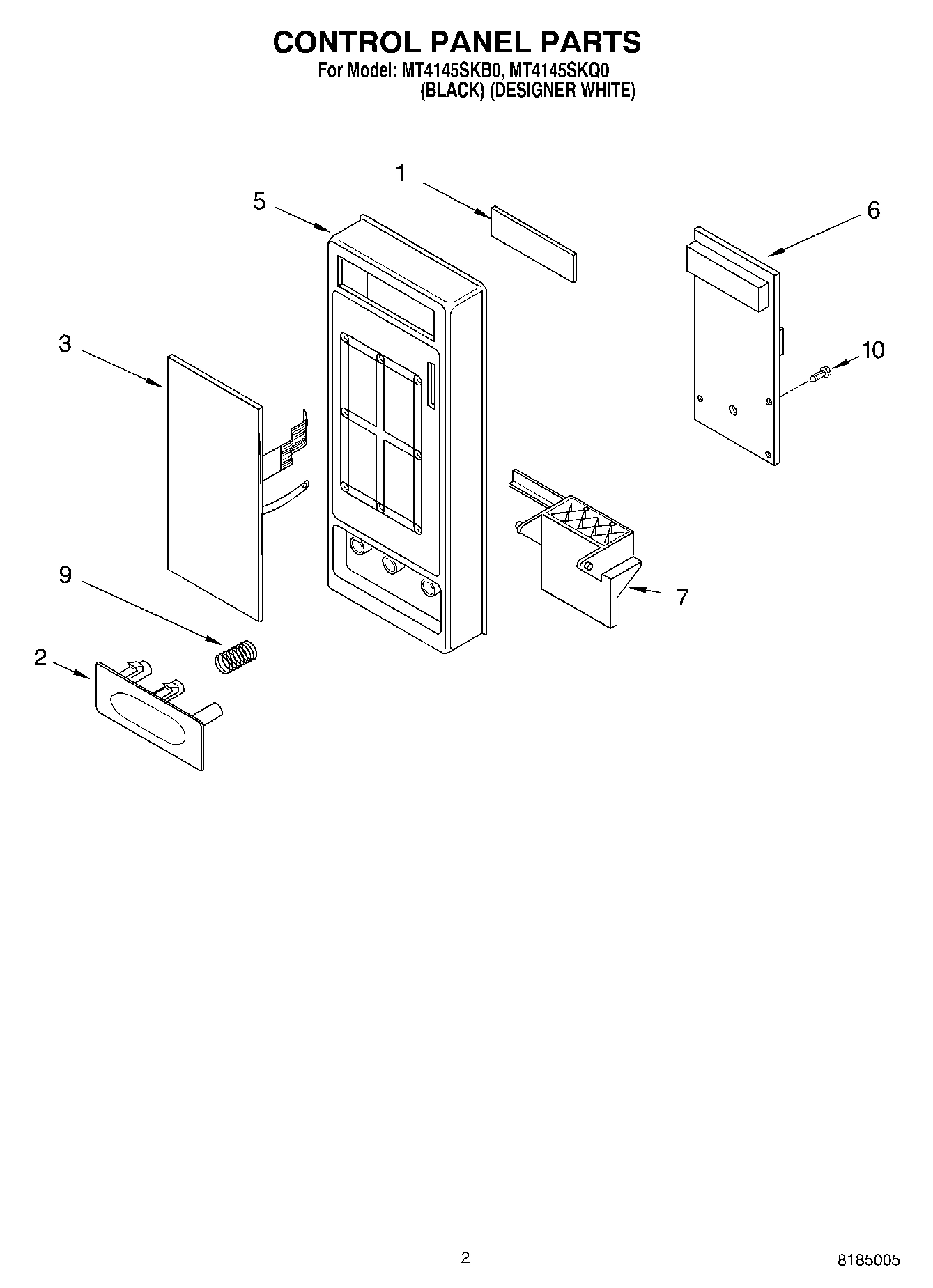 CONTROL PANEL PARTS
For Model: MT4145SKB0, MT4145SKQ0
(BLACK) (DESIGNER WHITE)

1
5
6
3
10
9
7
2

2
8185005