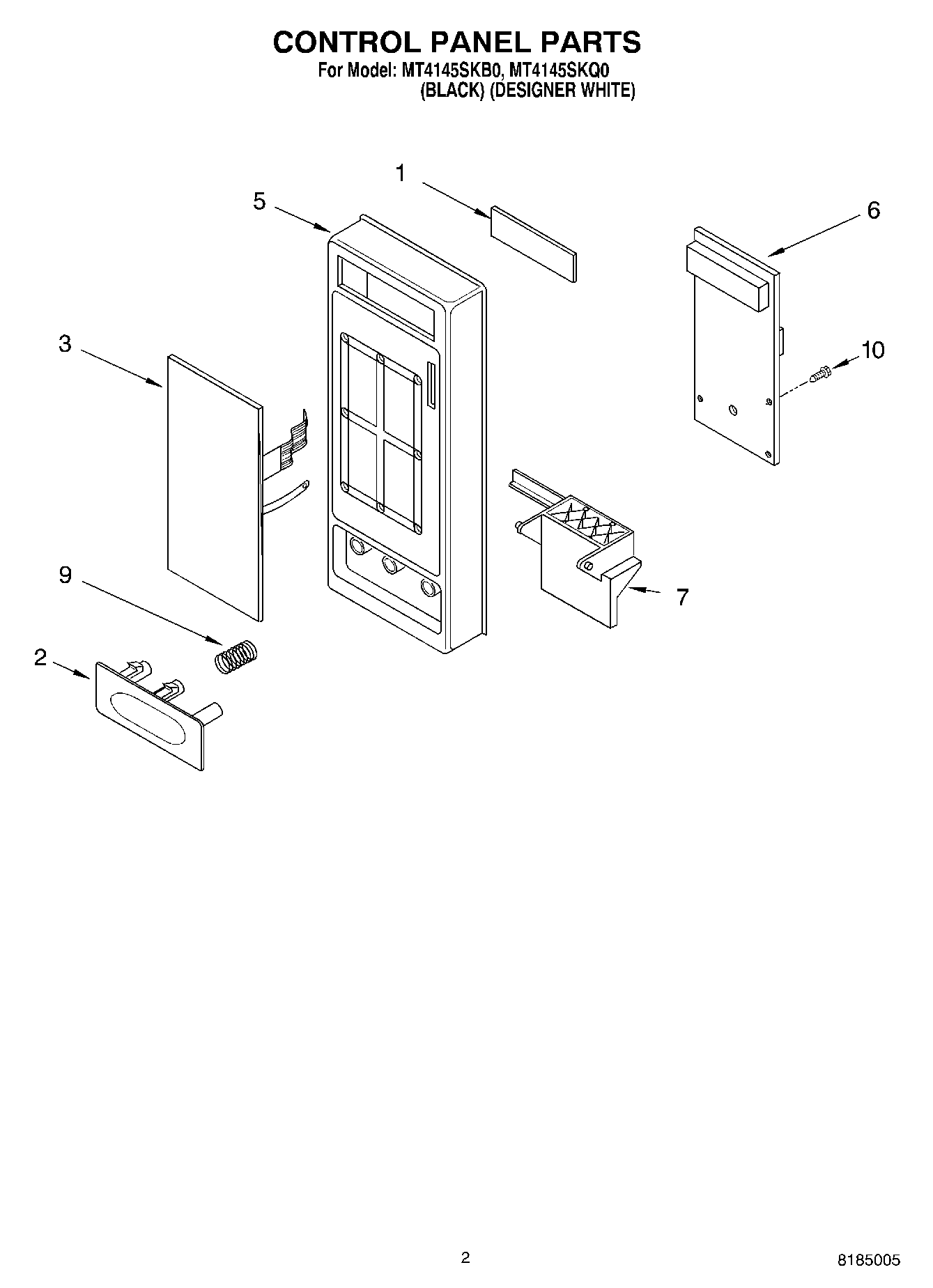 CONTROL PANEL PARTS
For Model: MT4145SKB0, MT4145SKQ0
(BLACK) (DESIGNER WHITE)

1
5
6
3
10
9
7
2

2

8185005