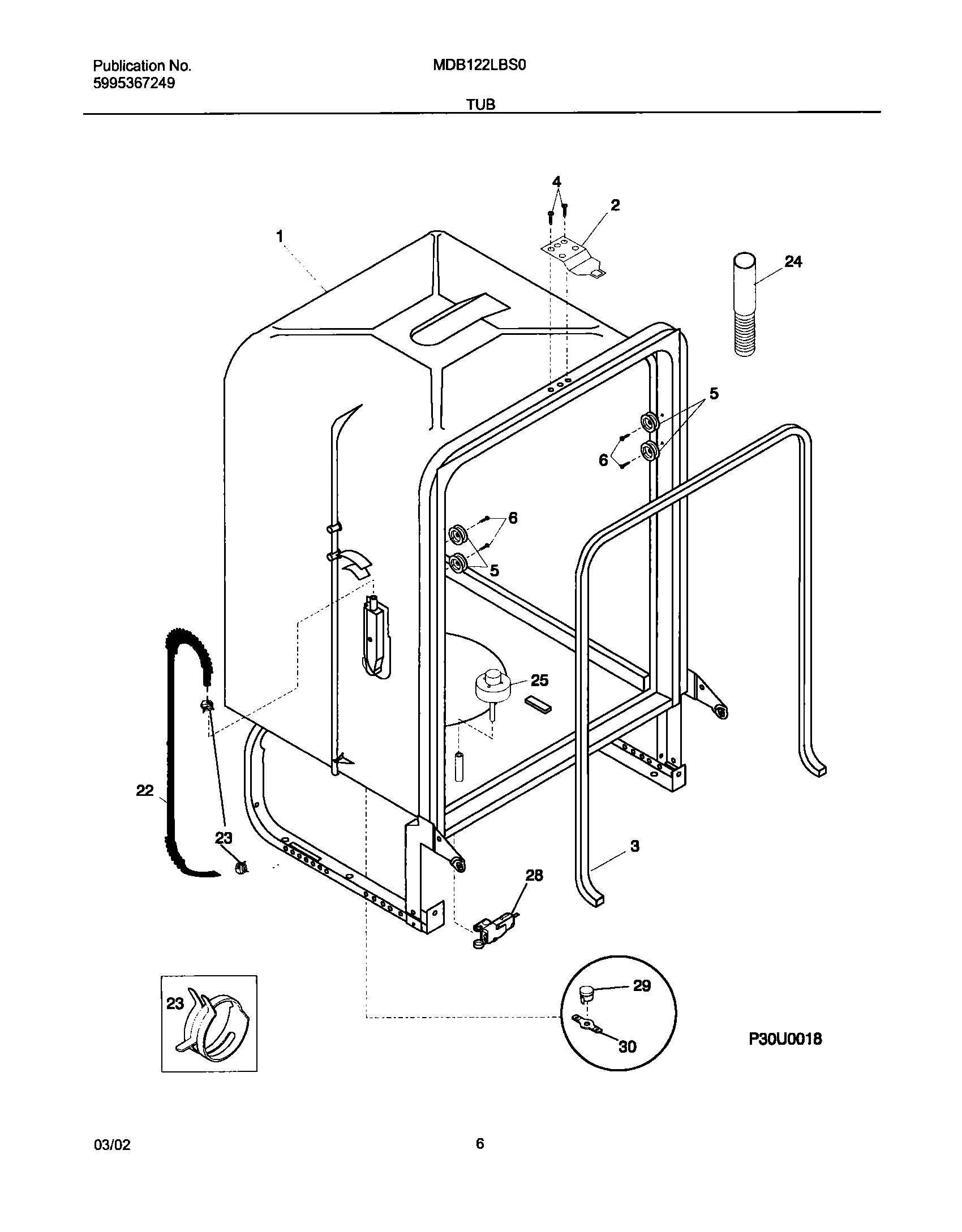 Publication No.
5995367249

MDB122LBS0

TUB

4
2
1
24
5
6
6
5
25
22
23
3
28
23
29
30
P30U0018

03/02

6