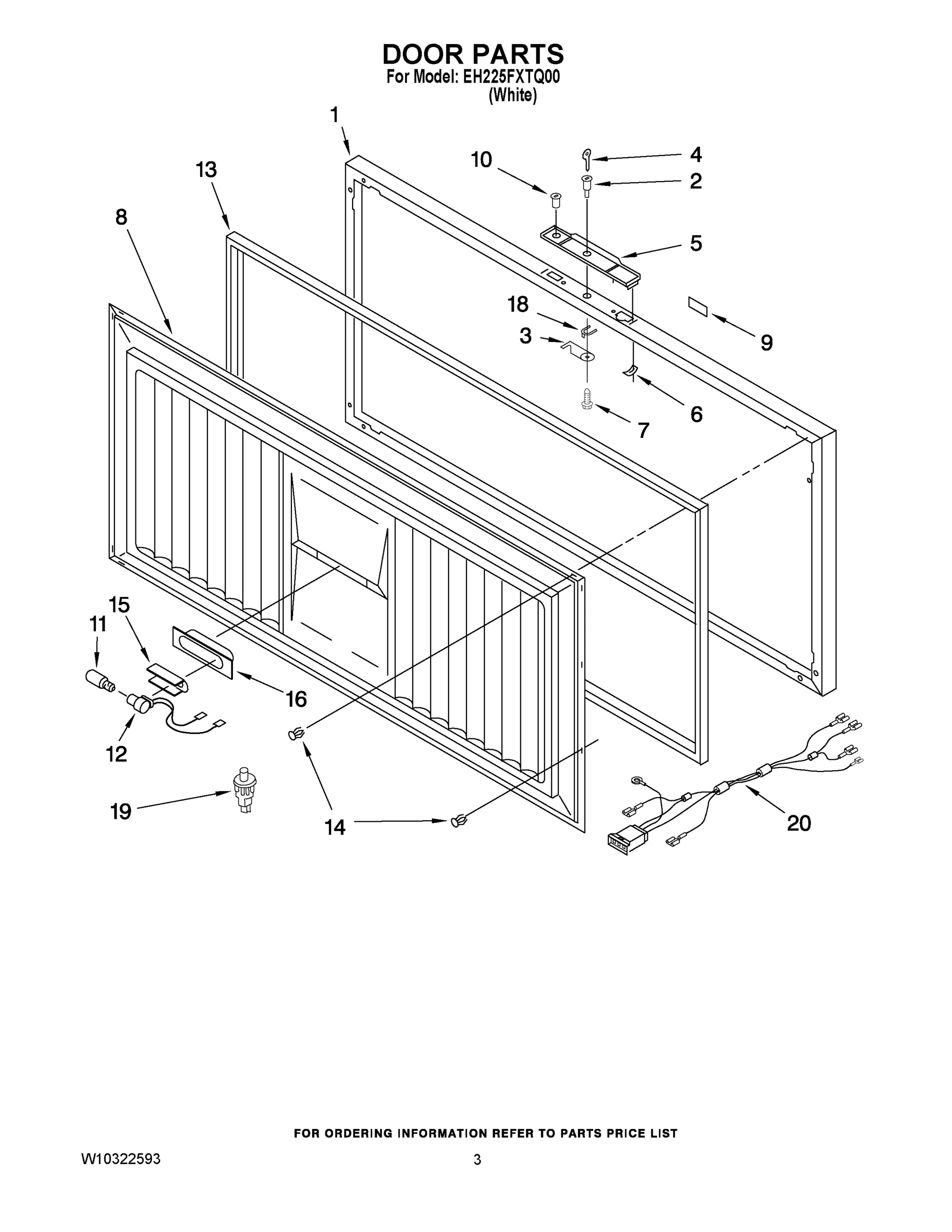 DOOR PARTS
For Model: EH225FXTQ00
(White)

1
10
4
2
13
8
5
18
3
9
6
7
15
11
16
12
19
14
20

FOR ORDERING INFORMATION REFER TO PARTS PRICE LIST

W10322593

3