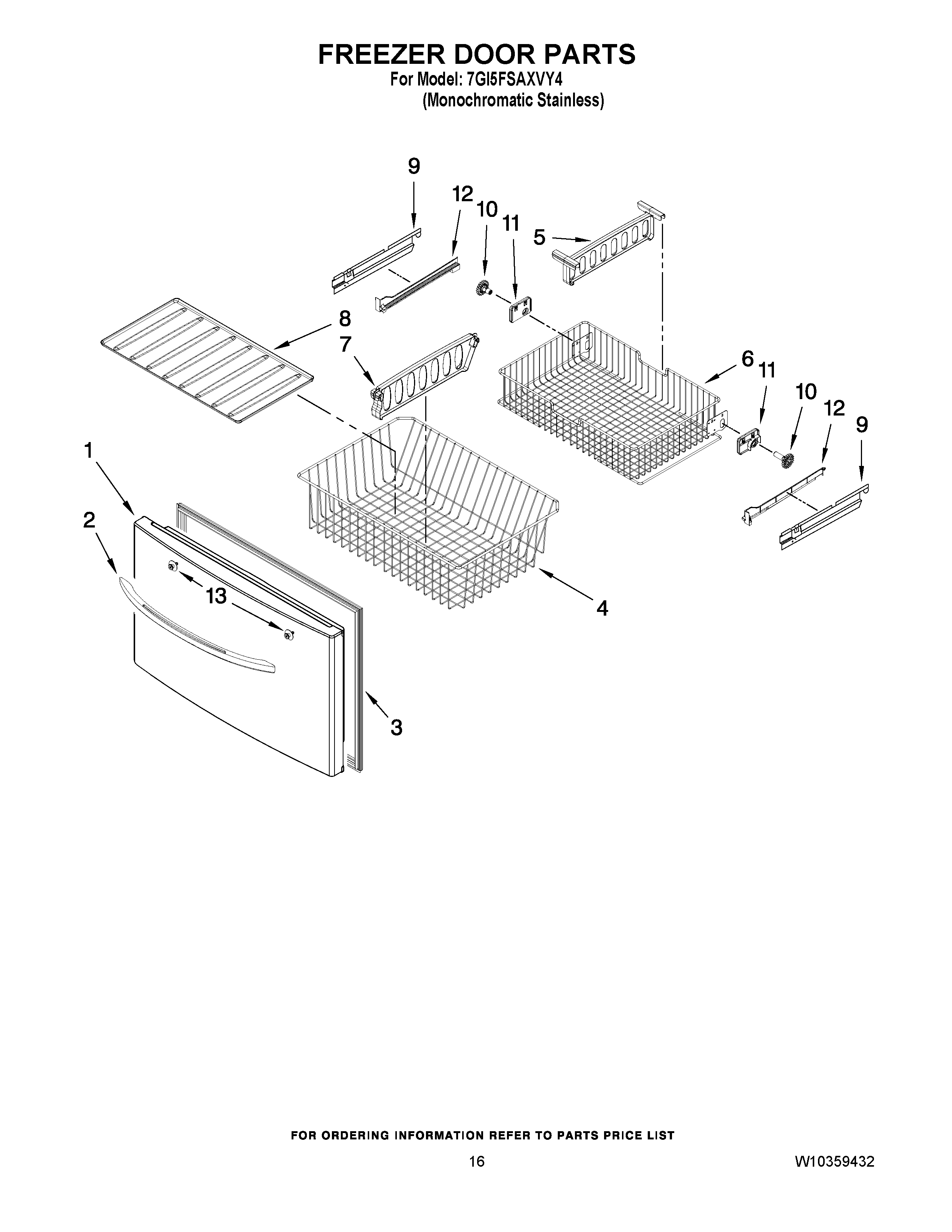 FREEZER DOOR PARTS
For Model: 7GI5FSAXVY4
(Monochromatic Stainless)

9
12
10
11
5
8
7
6
11
10
12
9
1
2
13
4
3

FOR ORDERING INFORMATION REFER TO PARTS PRICE LIST

16

W10359432