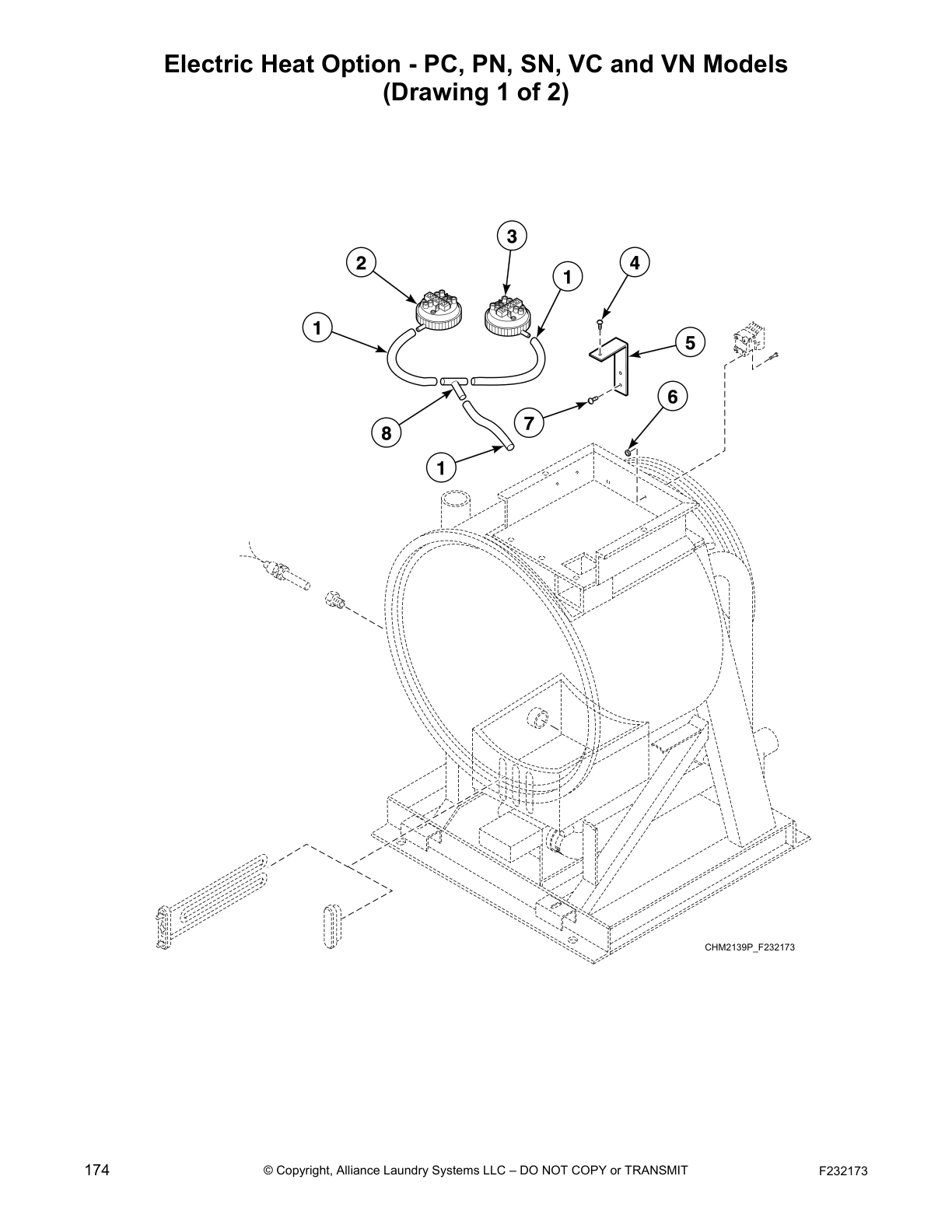 Electric Heat Option - PC, PN, SN, VC and VN Models
(Drawing 1 of 2)

3
2
1
4
1
5
6
7
8
1

CHM2139P_F232173

174
© Copyright, Alliance Laundry Systems LLC – DO NOT COPY or TRANSMIT
F232173