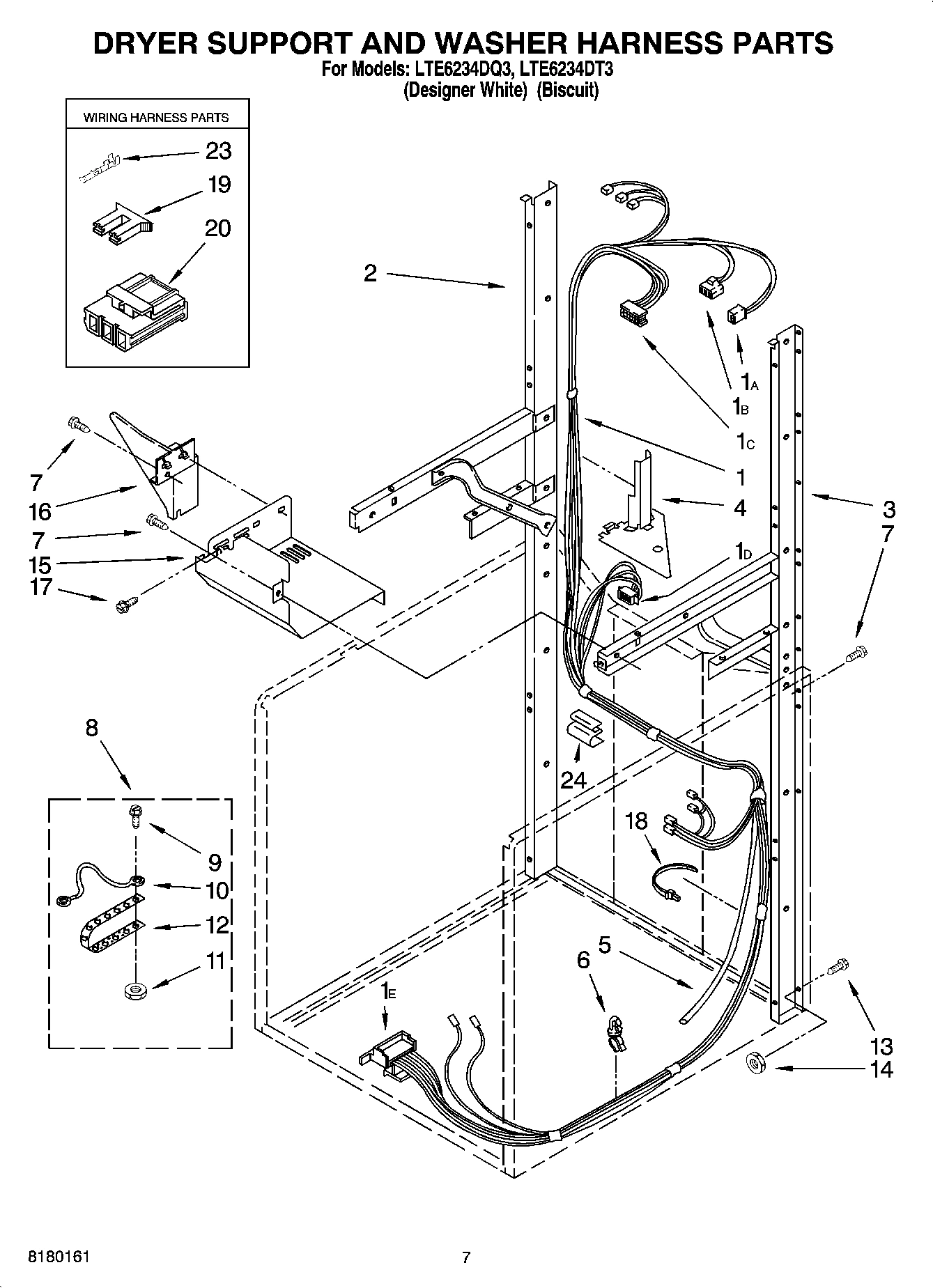 DRYER SUPPORT AND WASHER HARNESS PARTS
For Models: LTE6234DQ3, LTE6234DT3
(Designer White) (Biscuit)

WIRING HARNESS PARTS

23
19
20

2

1A
1B
1C
1
4
3
7
1D

7
16
7
15
17

8

9
10
12
11

24
18
5
6
1E
13
14

8180161
7