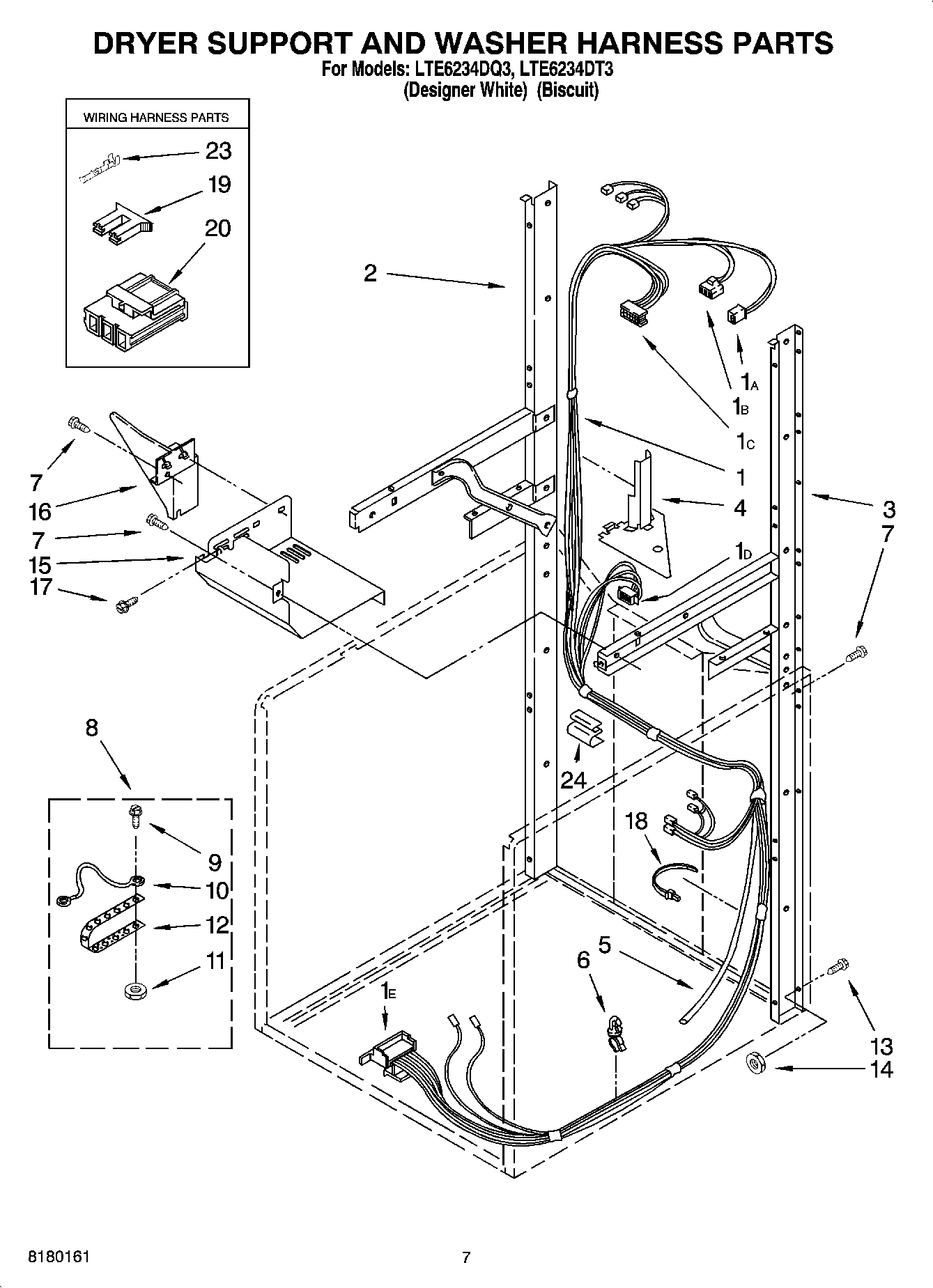 DRYER SUPPORT AND WASHER HARNESS PARTS
For Models: LTE6234DQ3, LTE6234DT3
(Designer White) (Biscuit)

WIRING HARNESS PARTS

23
19
20

2
1A
1B
1C
1
4
3
7
1D
7
16
7
15
17

8
9
10
12
11

24
18
5
6
1E
13
14

8180161

7