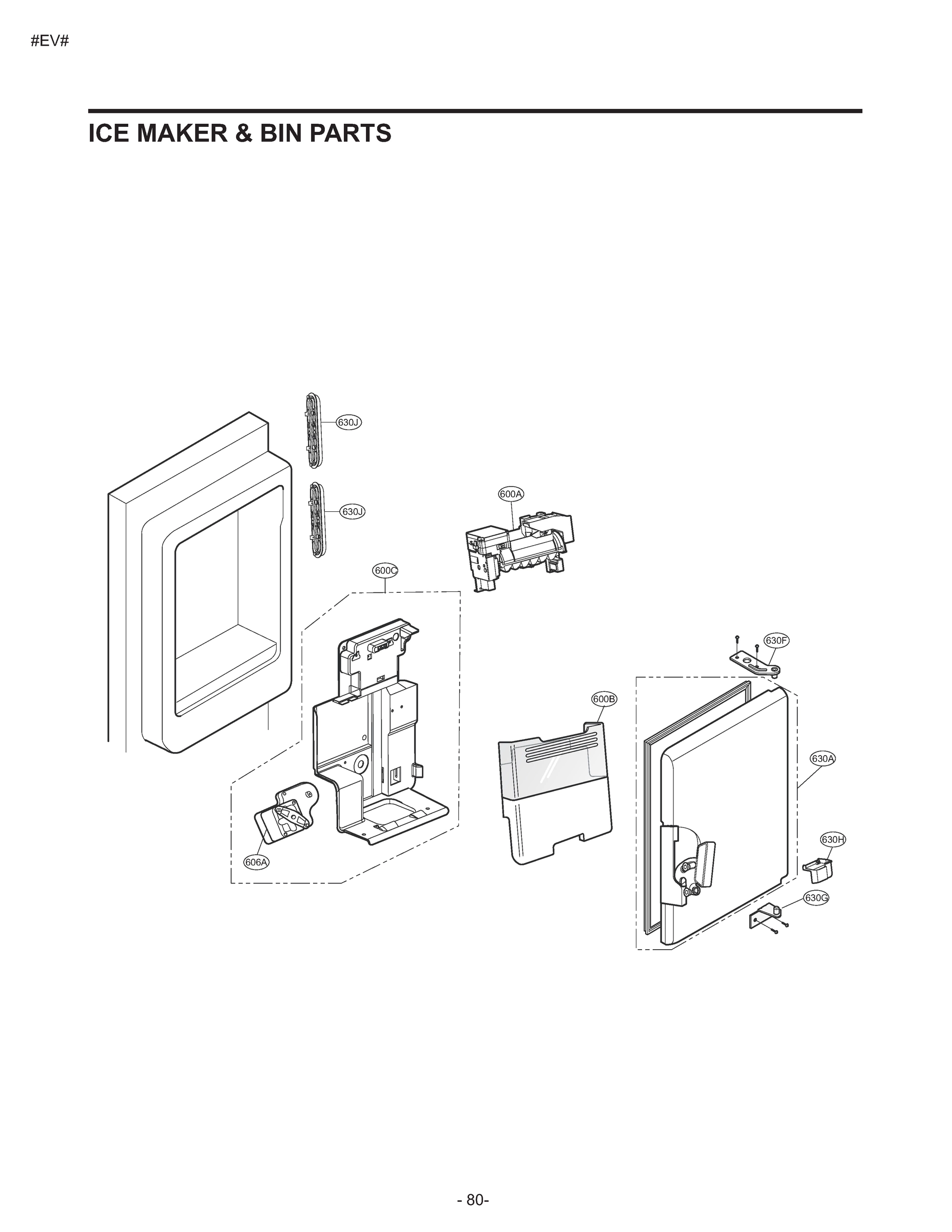 #EV#

ICE MAKER & BIN PARTS

630J

630J

600A

600C

630F

600B

630A

630H

606A

630G

- 80-