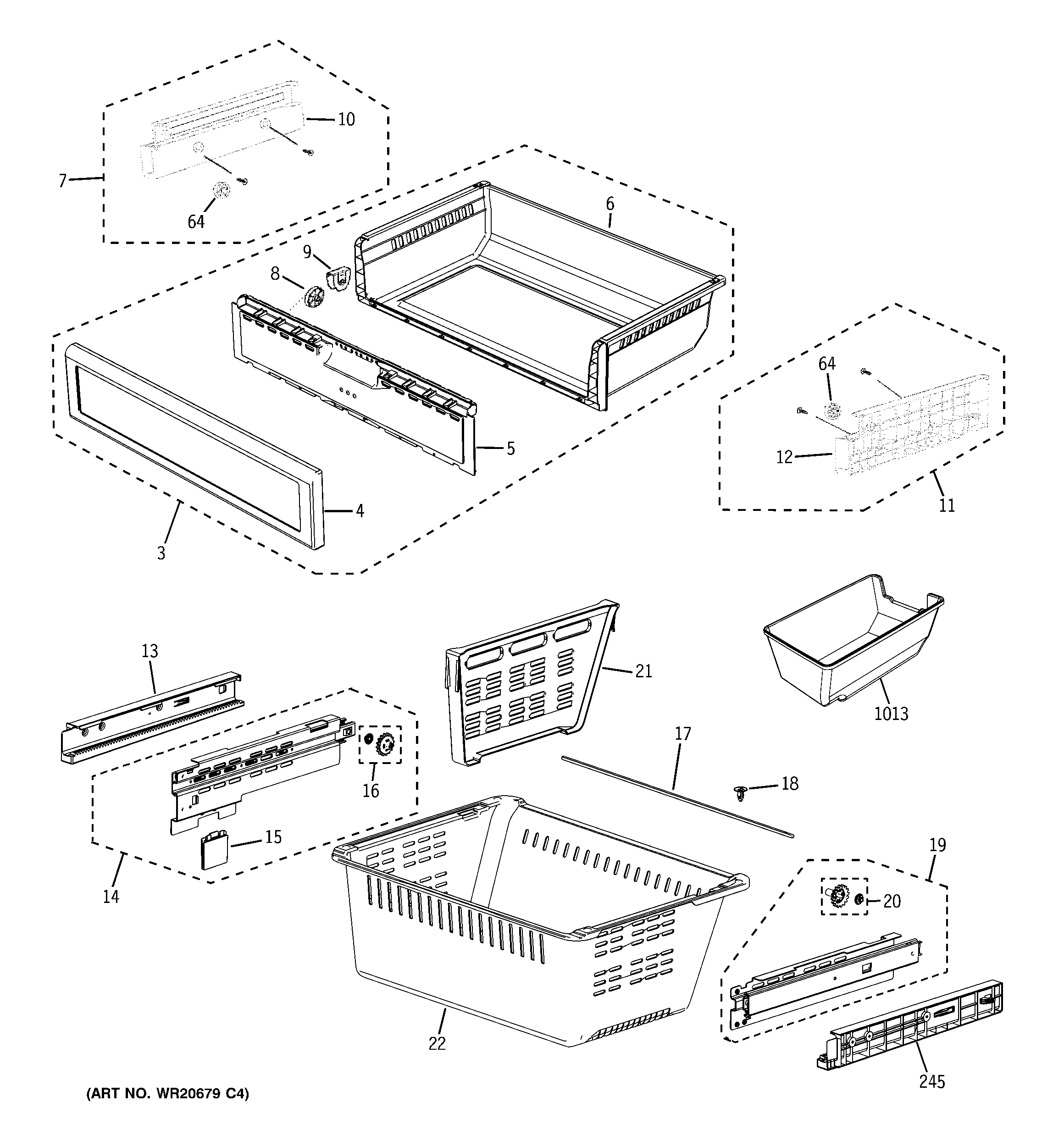 10
7
64
6
9
8
64
5
12
4
11
3
13
21
1013
17
16
18
15
19
14
20
22
245
(ART NO. WR20679 C4)