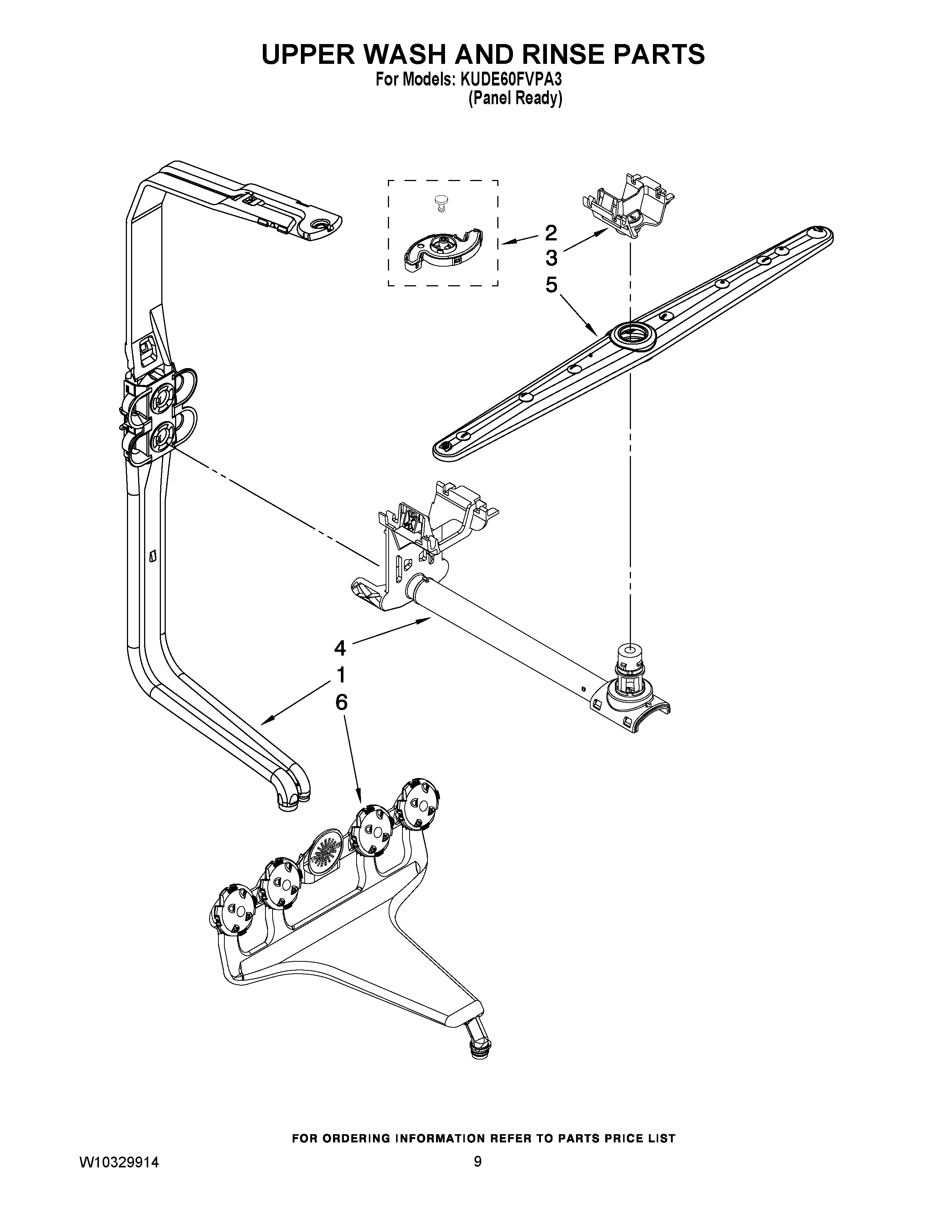 UPPER WASH AND RINSE PARTS
For Models: KUDE60FVPA3
(Panel Ready)

2
3
5

4
1
6

FOR ORDERING INFORMATION REFER TO PARTS PRICE LIST

W10329914

9