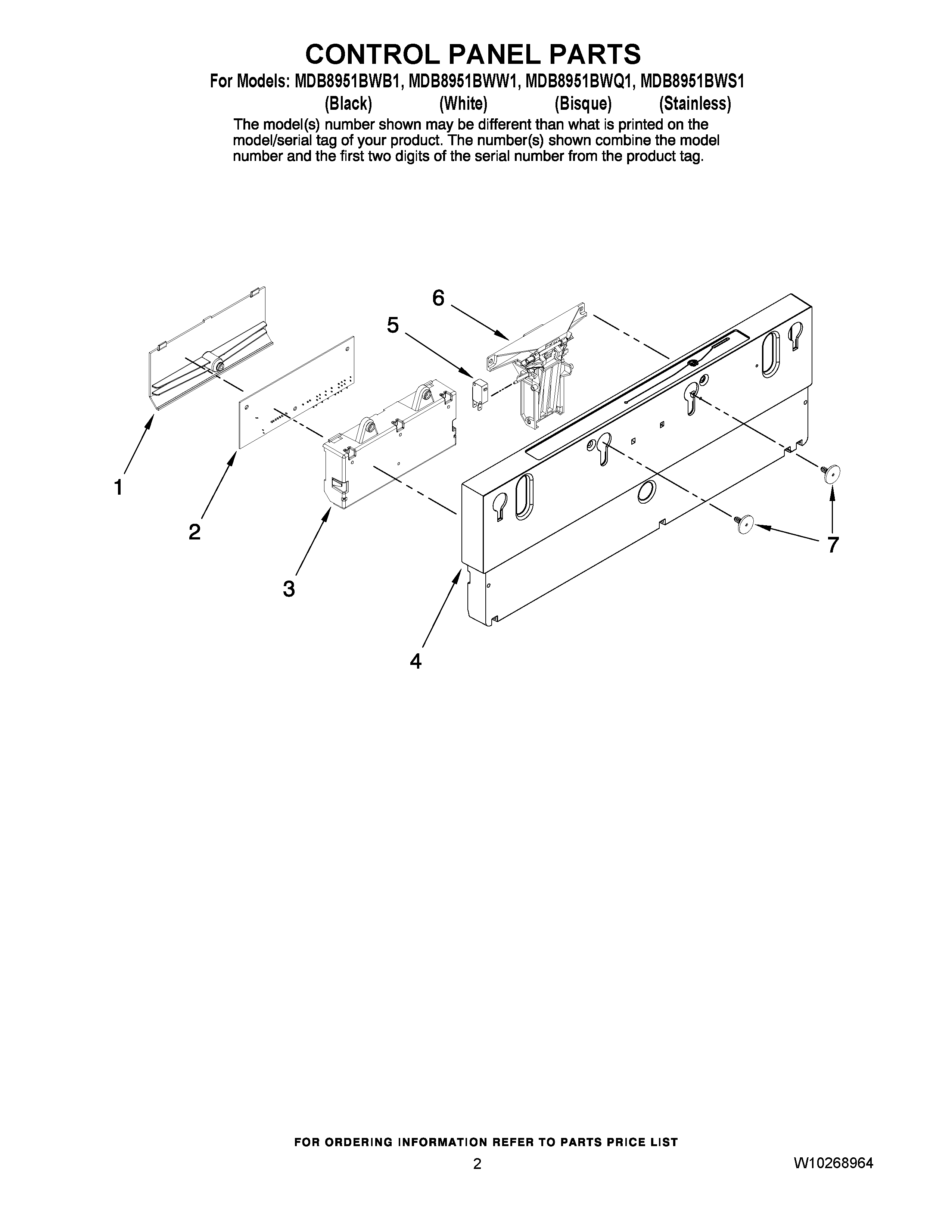 CONTROL PANEL PARTS

For Models: MDB8951BWB1, MDB8951BWW1, MDB8951BWQ1, MDB8951BWS1
(Black) (White) (Bisque) (Stainless)

The model(s) number shown may be different than what is printed on the model/serial tag of your product. The number(s) shown combine the model number and the first two digits of the serial number from the product tag.

6
5
1
2
3
4
7

FOR ORDERING INFORMATION REFER TO PARTS PRICE LIST

2

W10268964