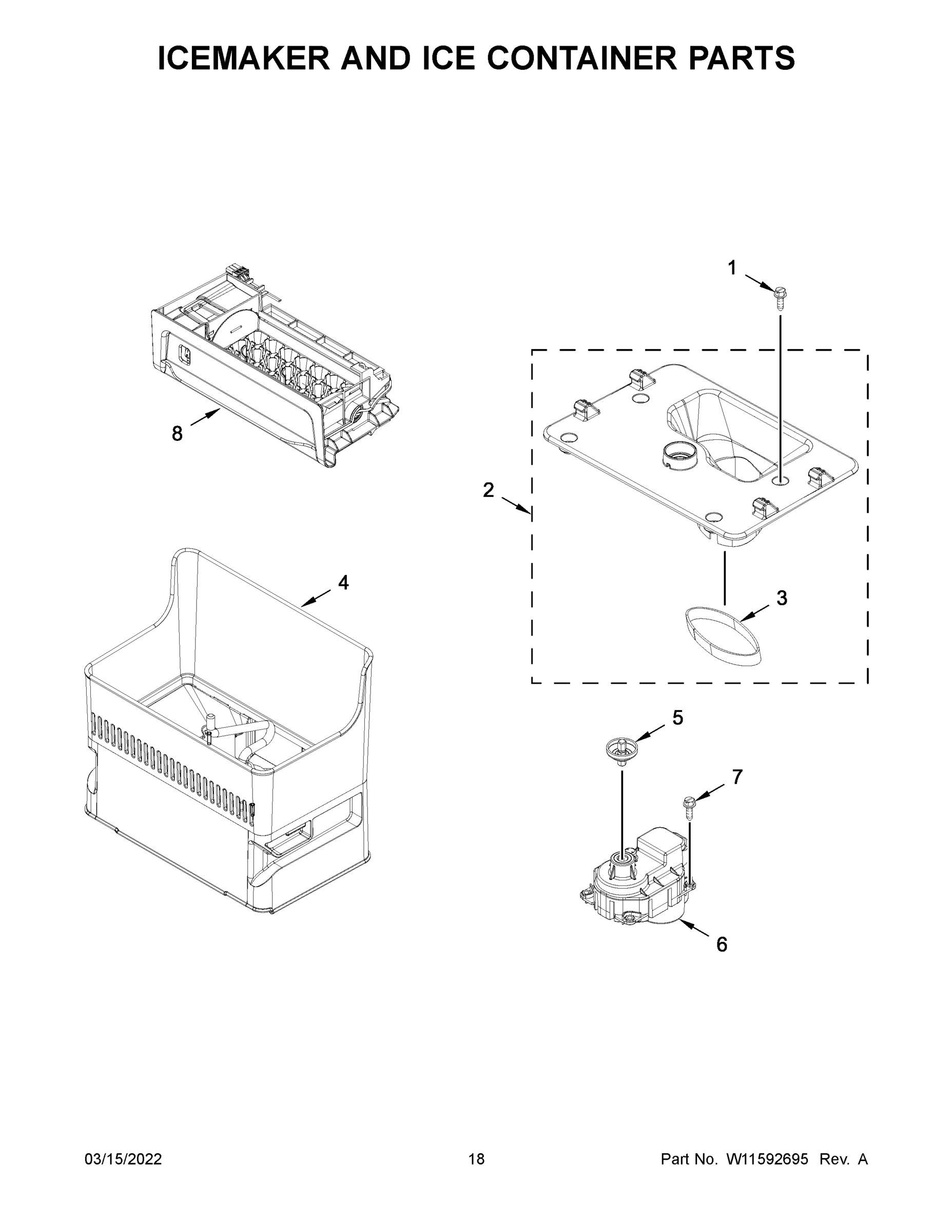 ICEMAKER AND ICE CONTAINER PARTS

1

8

2

4

3

5

7

6

03/15/2022 18 Part No. W11592695 Rev. A