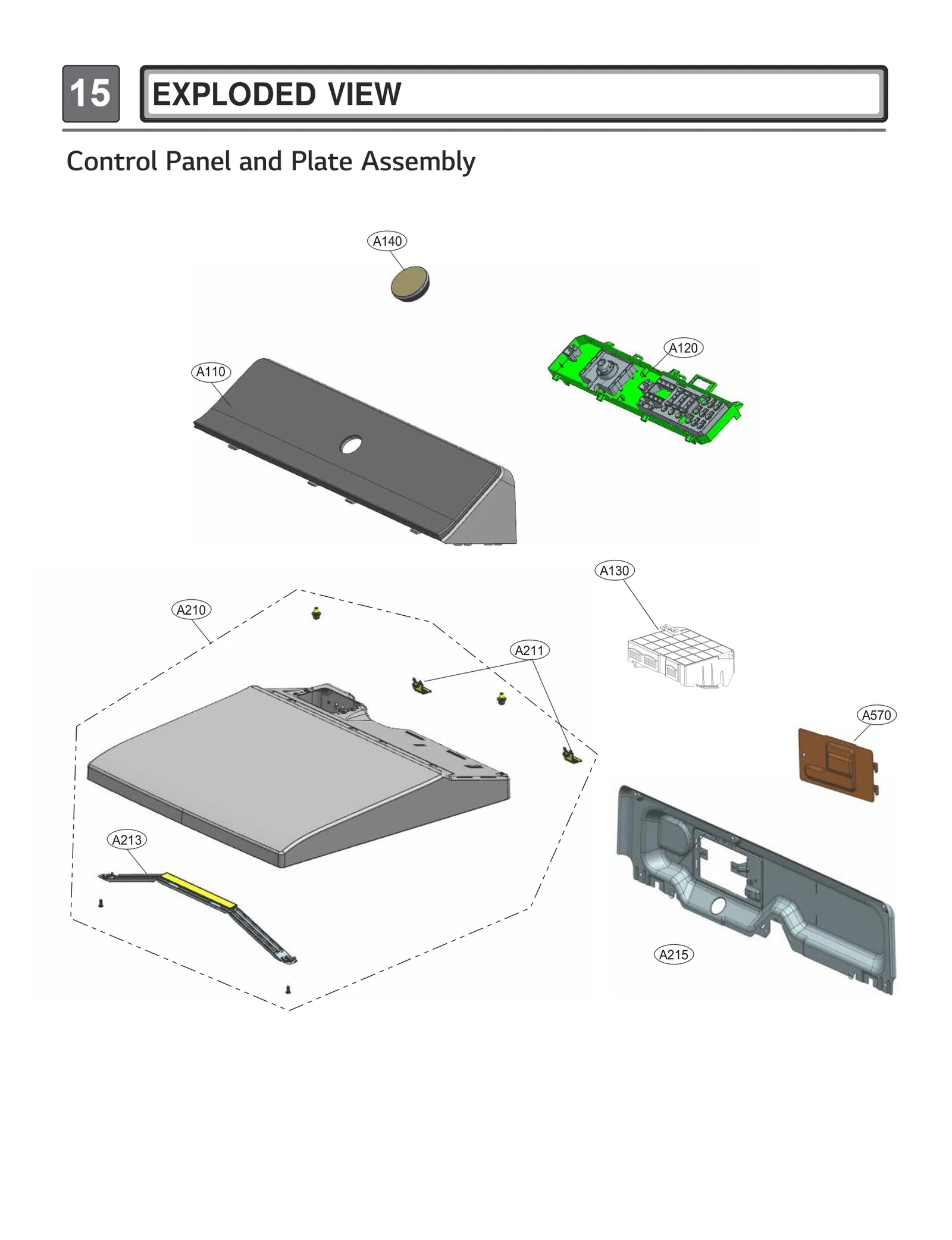 15 EXPLODED VIEW

Control Panel and Plate Assembly

A140

A120

A110

A130

A210

A211

A570

A213

A215