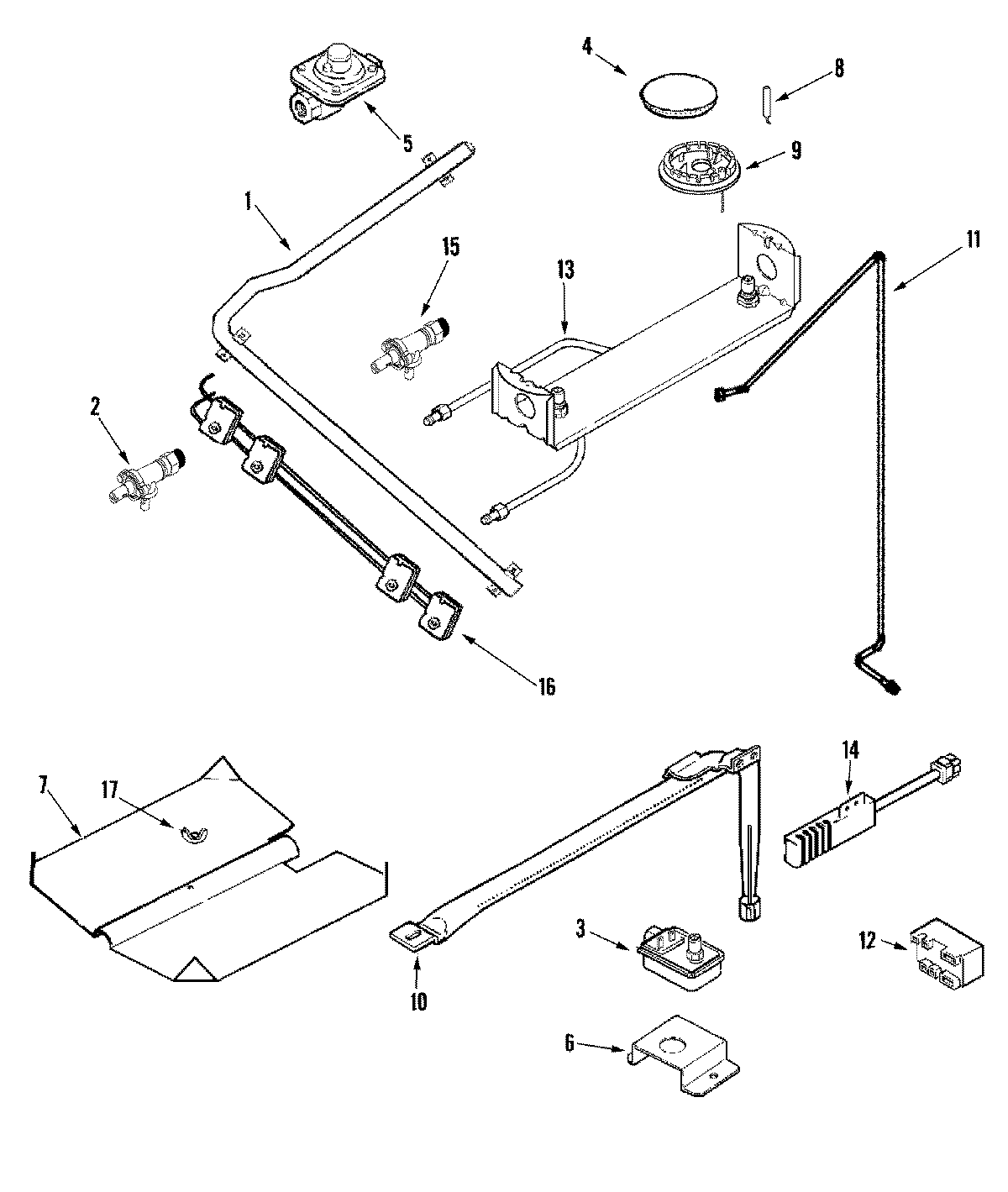 4
8
5
9
1
15
13
11
2
16
7
17
14
3
12
10
6