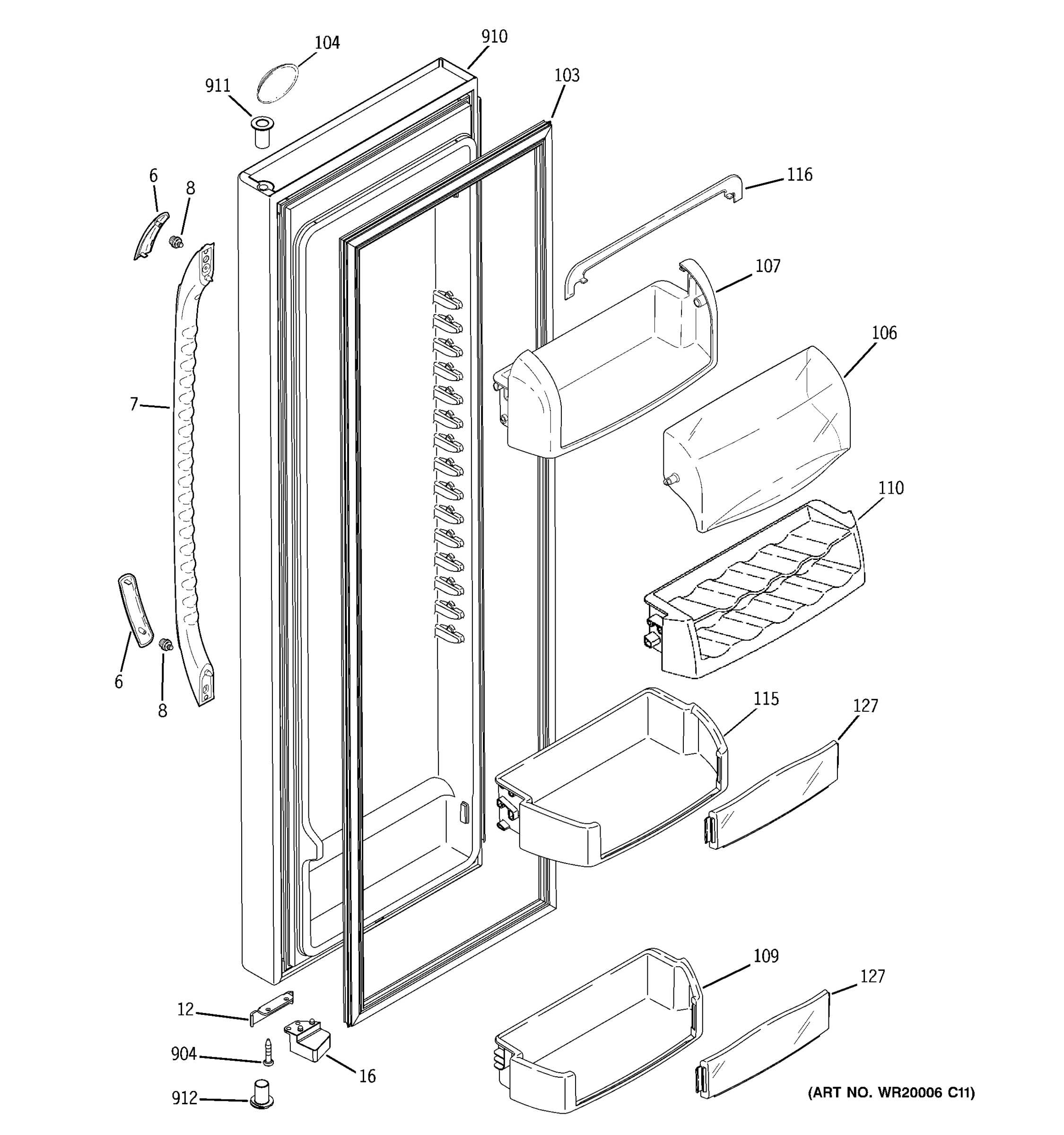 104
910
911
103
6
8
116
107
106
7
110
6
8
115
127
109
127
12
904
16
912
(ART NO. WR20006 C11)