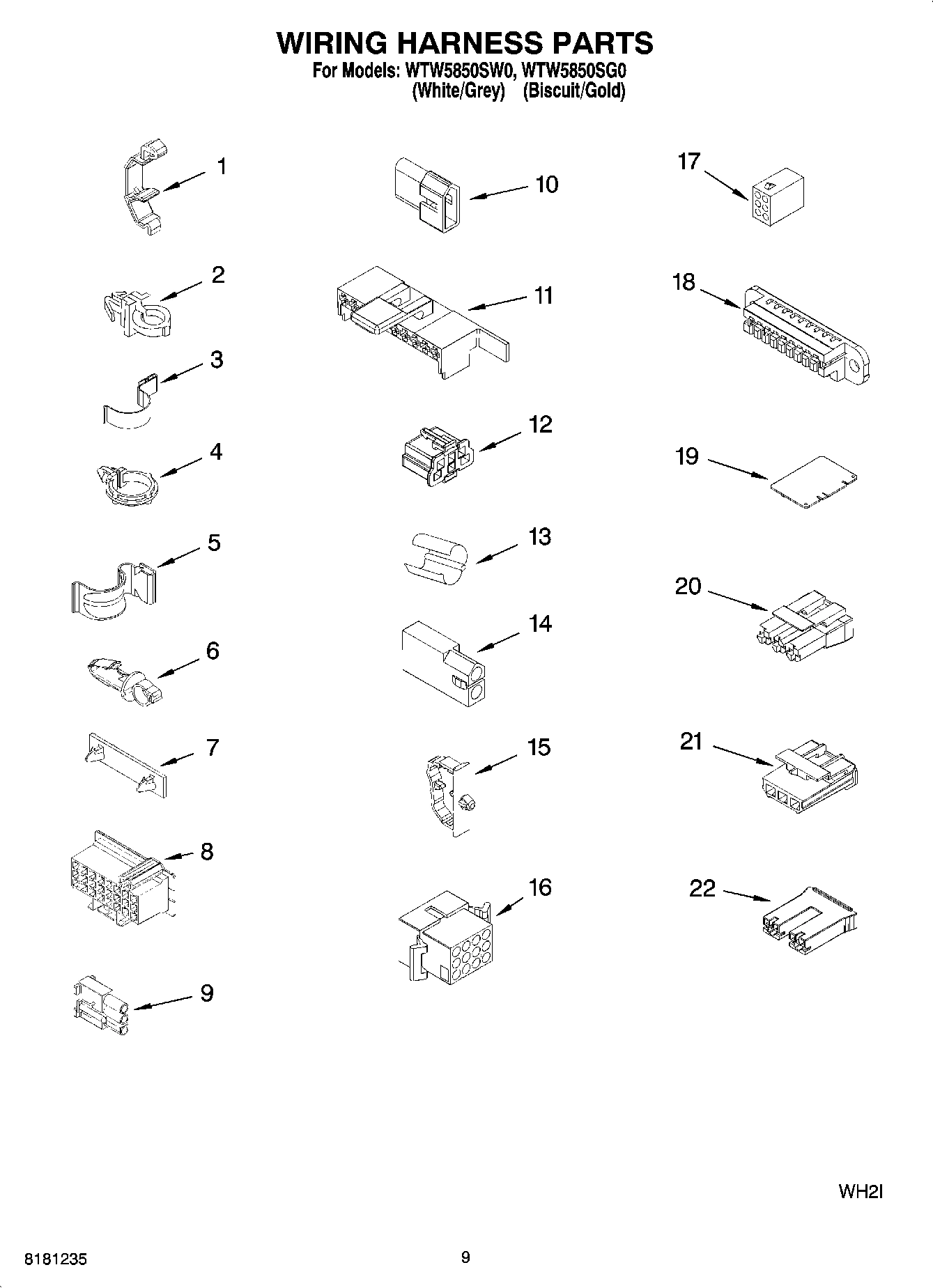 WIRING HARNESS PARTS
For Models: WTW5850SW0, WTW5850SG0
(White/Grey) (Biscuit/Gold)

1
2
3
4
5
6
7
8
9
10
11
12
13
14
15
16
17
18
19
20
21
22

WH2I

8181235

9