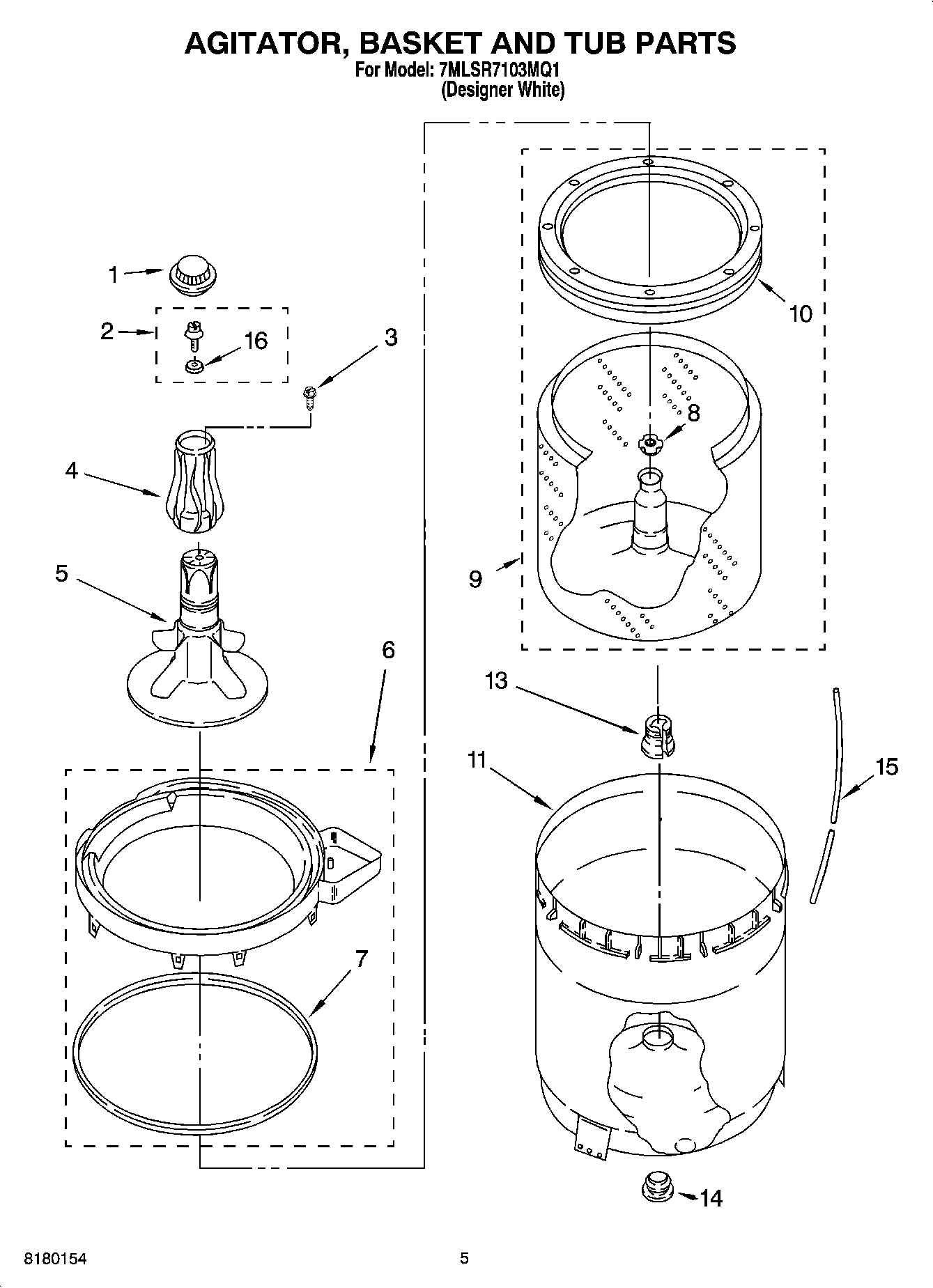 AGITATOR, BASKET AND TUB PARTS
For Model: 7MLSR7103MQ1
(Designer White)

1
2
16
3
4
5
6
7
10
8
9
13
11
15
14

8180154

5