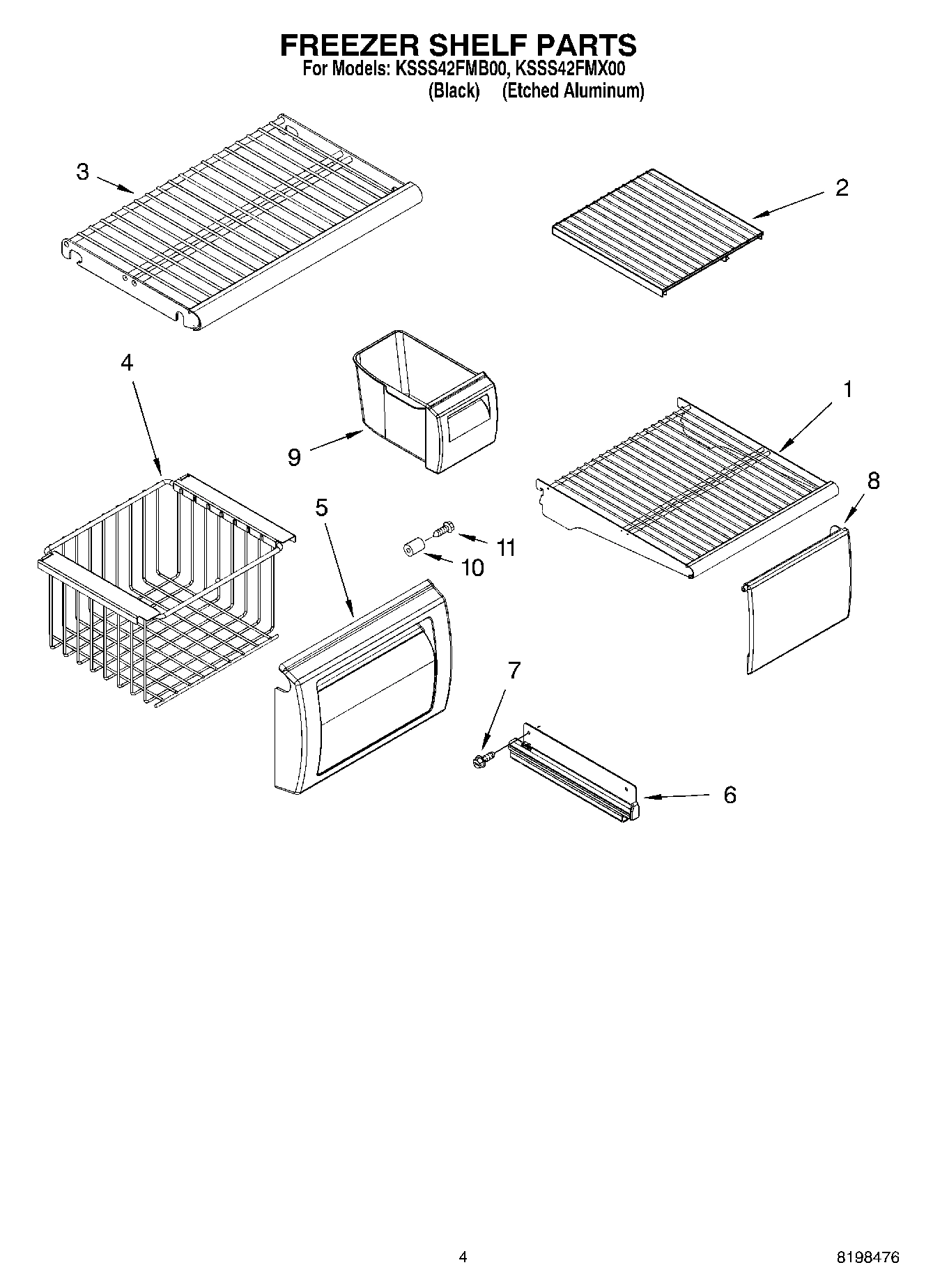 FREEZER SHELF PARTS
For Models: KSSS42FMB00, KSSS42FMX00
(Black) (Etched Aluminum)

3

2

4

9

1

8

5

11

10

7

6

4

8198476