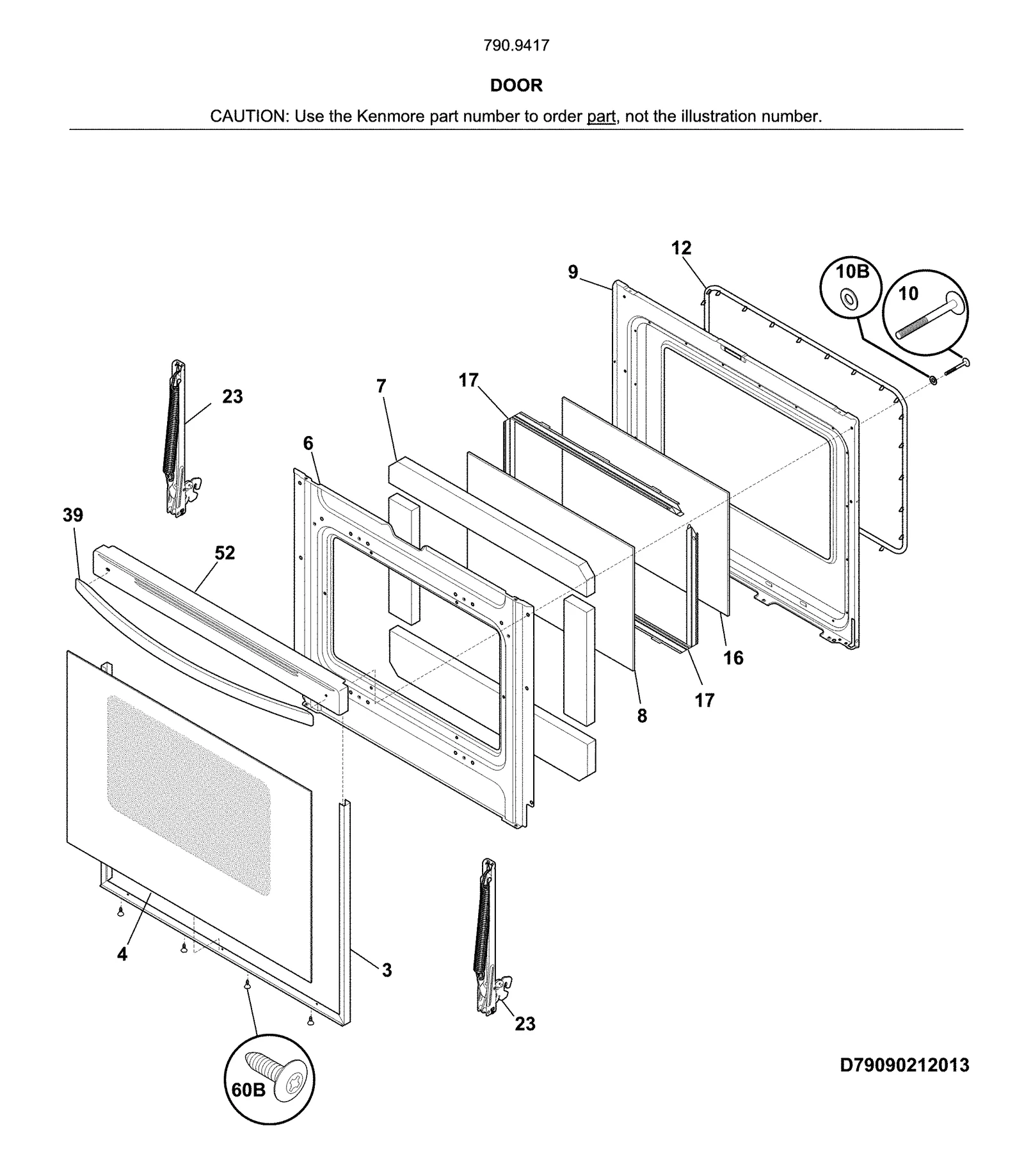 790.9417

DOOR

CAUTION: Use the Kenmore part number to order part, not the illustration number.

12
9
10B
10
23
7
17
6
39
52
16
17
8
4
3
23
60B

D79090212013