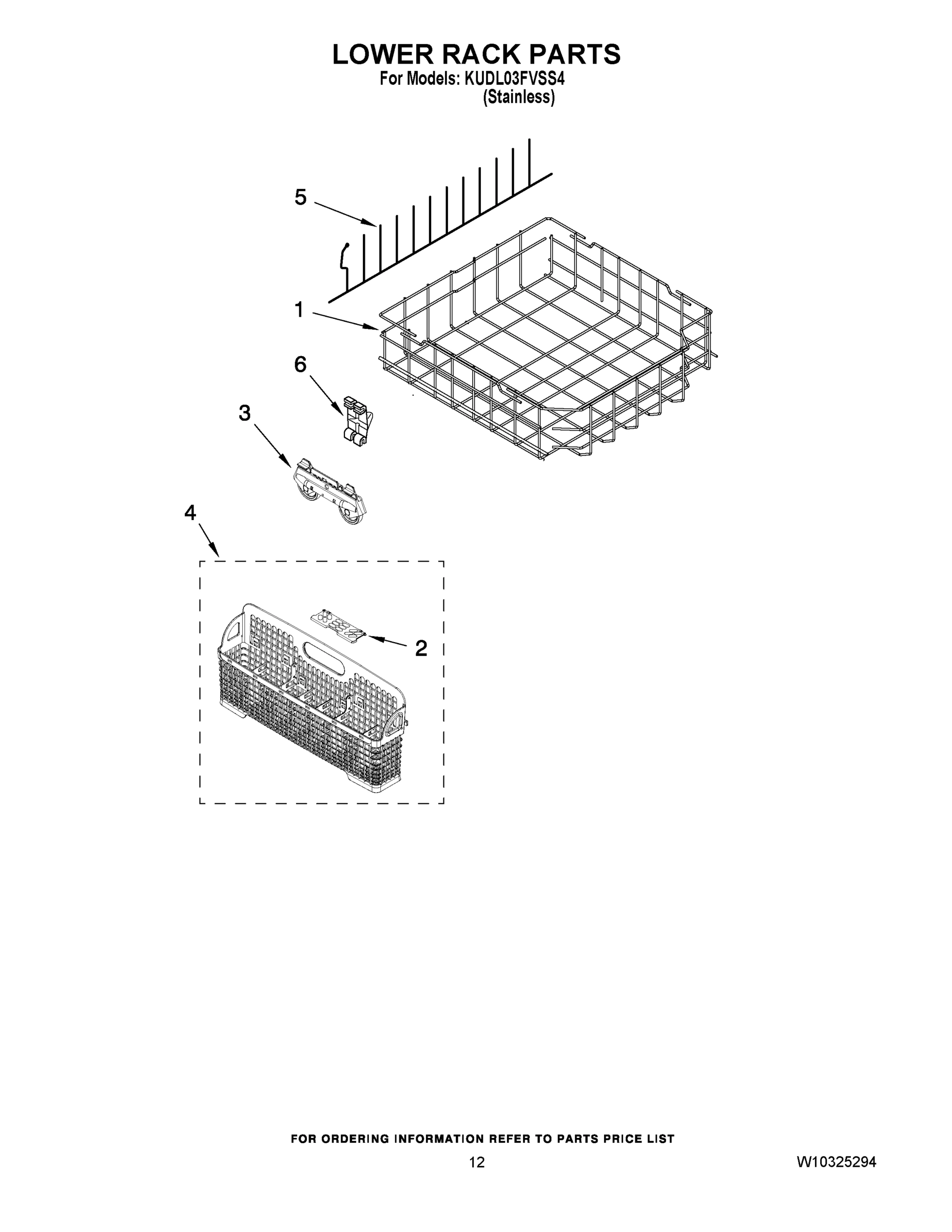 LOWER RACK PARTS
For Models: KUDL03FVSS4
(Stainless)

5
1
6
3
4
2

FOR ORDERING INFORMATION REFER TO PARTS PRICE LIST
12
W10325294